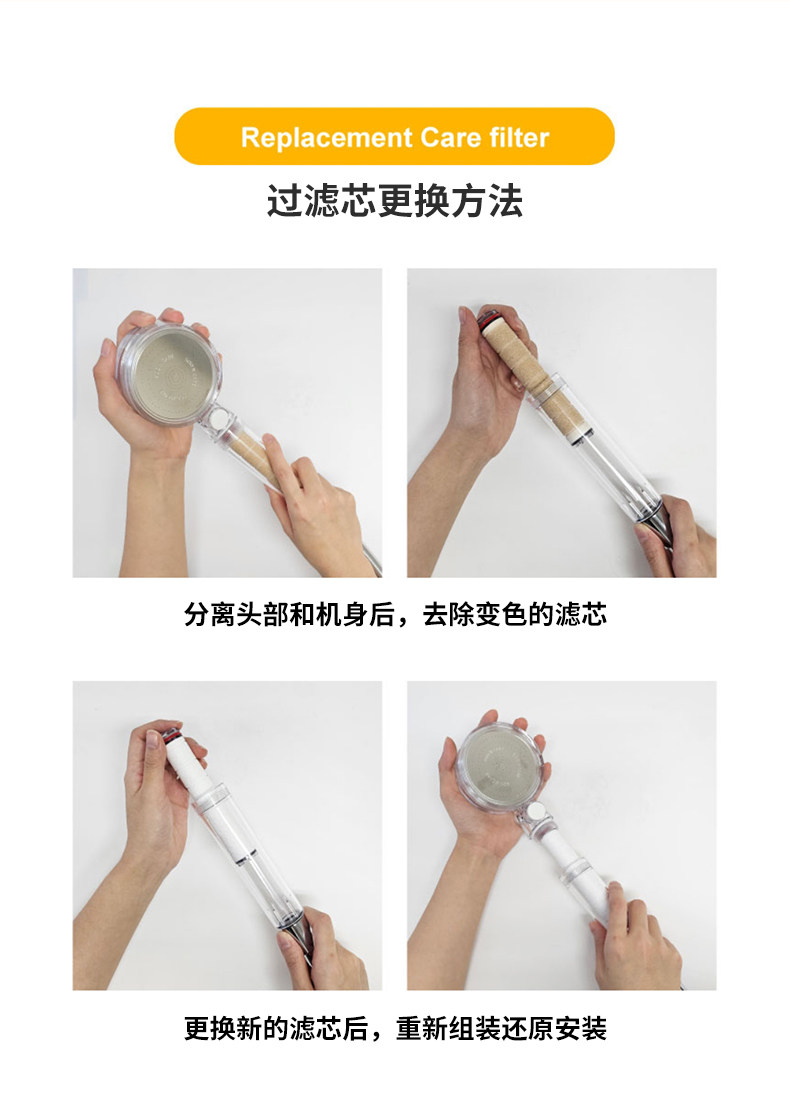 Replacement Care filter

过滤芯更换方法

分离头部和机身后，去除变色的滤芯

更换新的滤芯后，重新组装还原安装