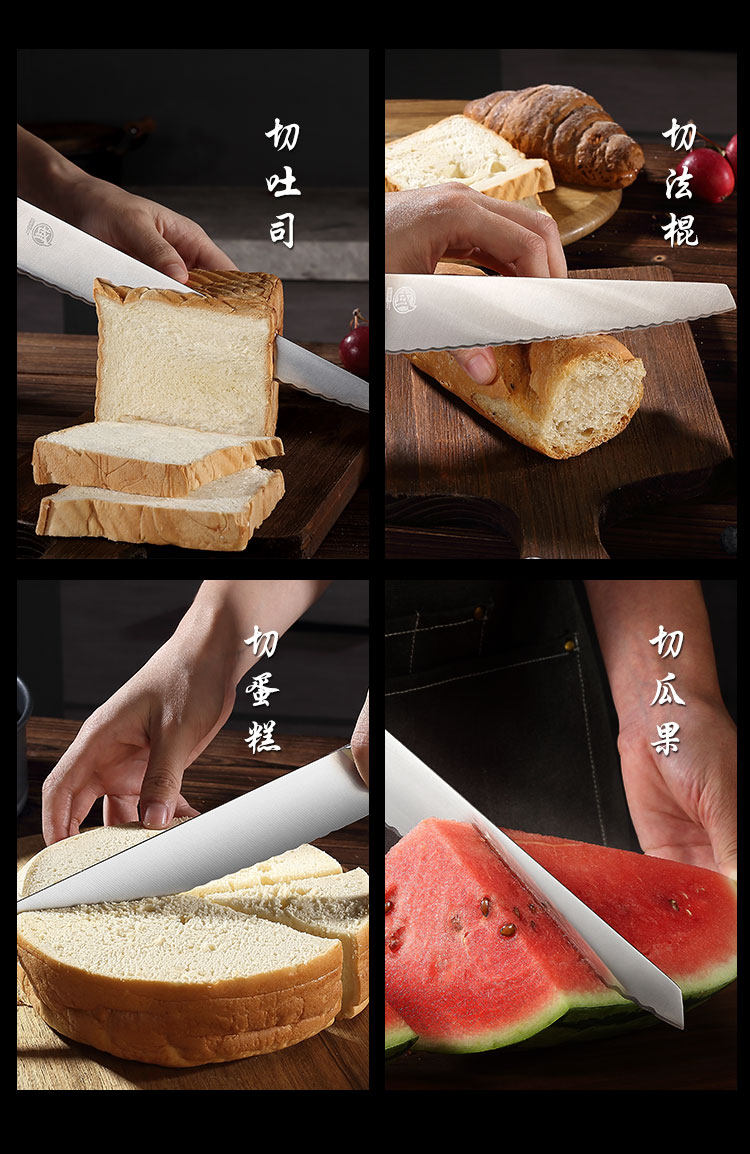 切吐司

切法棍

切蛋糕

切瓜果