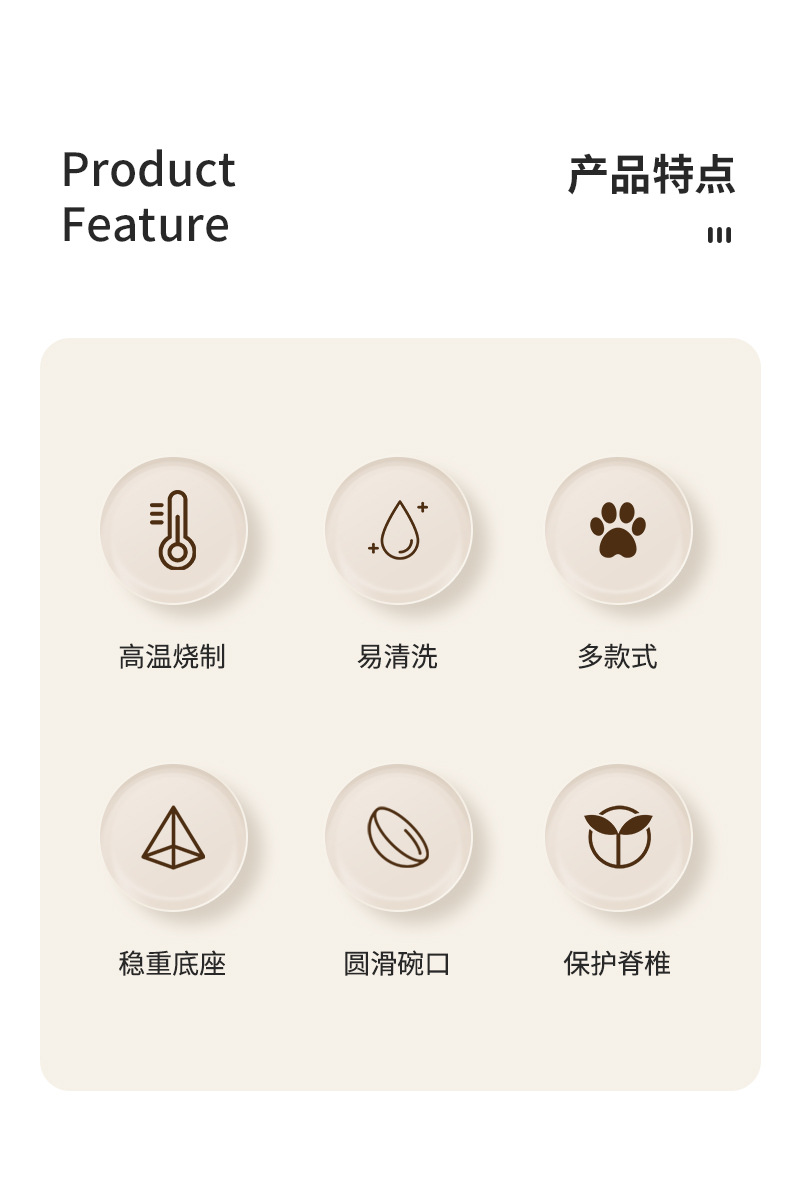 Product
Feature

产品特点

高温烧制

易清洗

多款式

稳重底座

圆滑碗口

保护脊椎