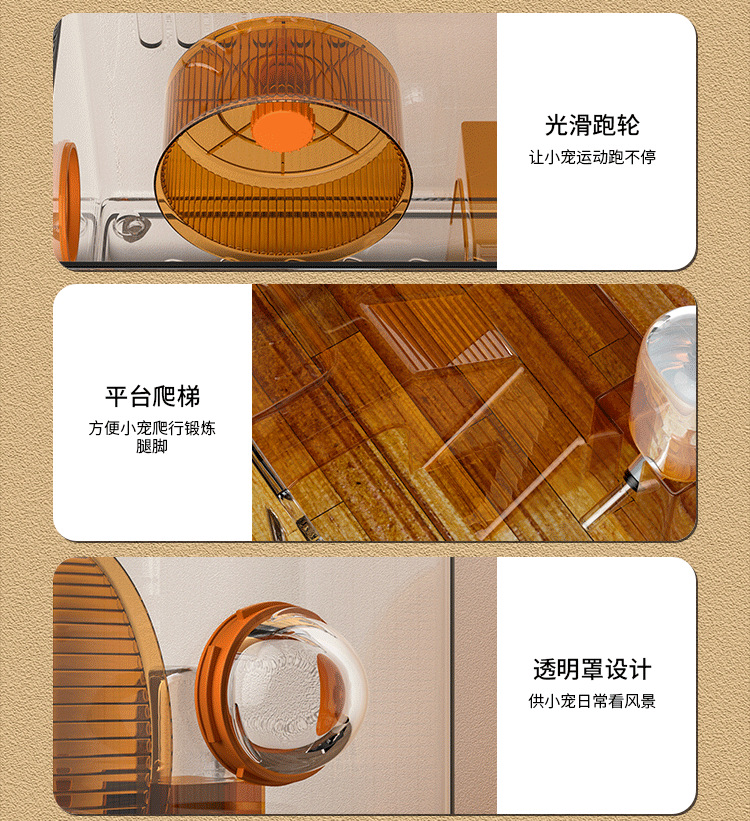 光滑跑轮
让小宠运动跑不停

平台爬梯
方便小宠爬行锻炼腿脚

透明罩设计
供小宠日常看风景