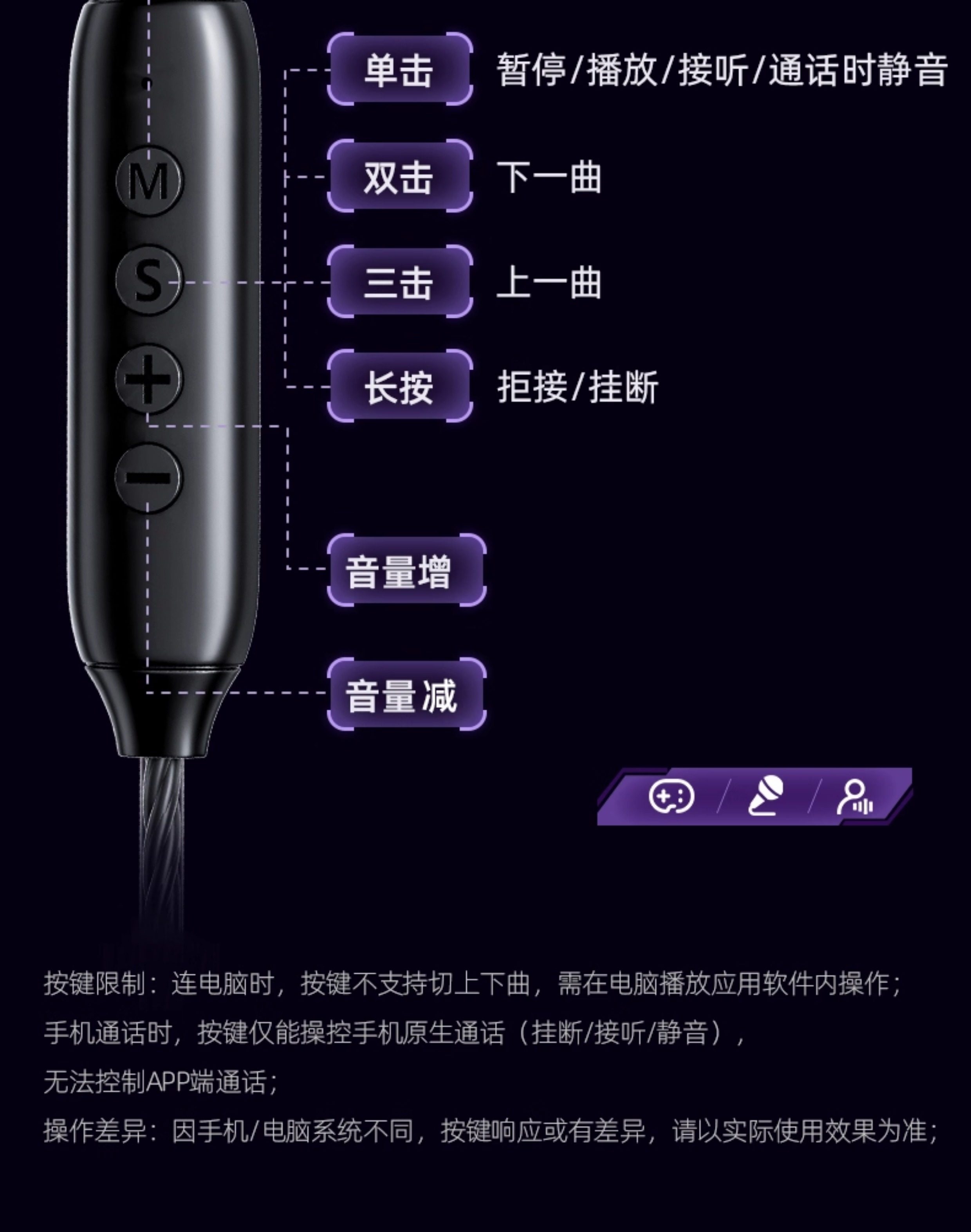 M
S
+
−

单击 暂停/播放/接听/通话时静音

双击 下一曲

三击 上一曲

长按 拒接/挂断

音量增

音量减

按键限制：连电脑时，按键不支持切上下曲，需在电脑播放应用软件内操作；
手机通话时，按键仅能操控手机原生通话（挂断/接听/静音），
无法控制APP端通话；
操作差异：因手机/电脑系统不同，按键响应或有差异，请以实际使用效果为准；