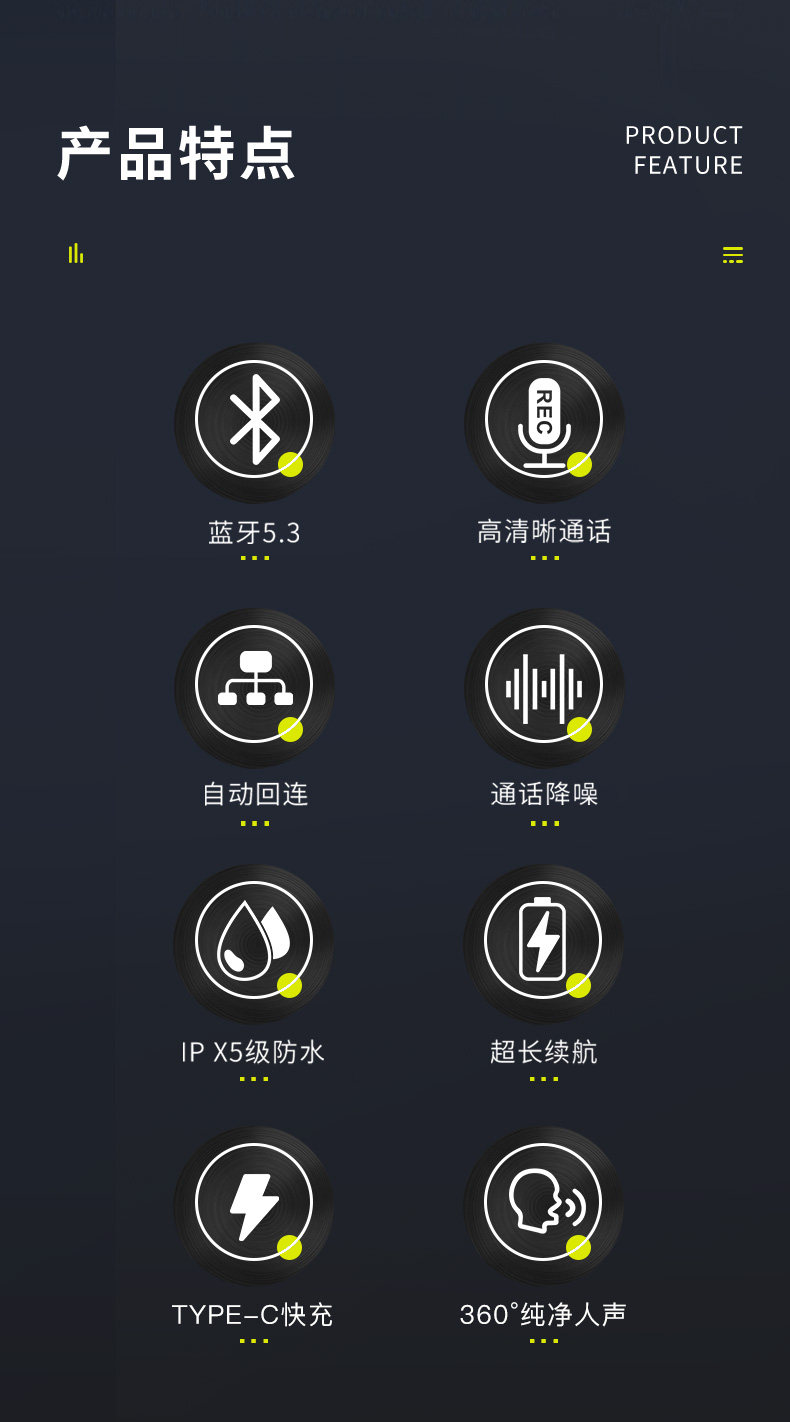 产品特点

PRODUCT
FEATURE

REC

蓝牙5.3

高清晰通话

自动回连

通话降噪

IP X5级防水

超长续航

TYPE-C快充

360°纯净人声