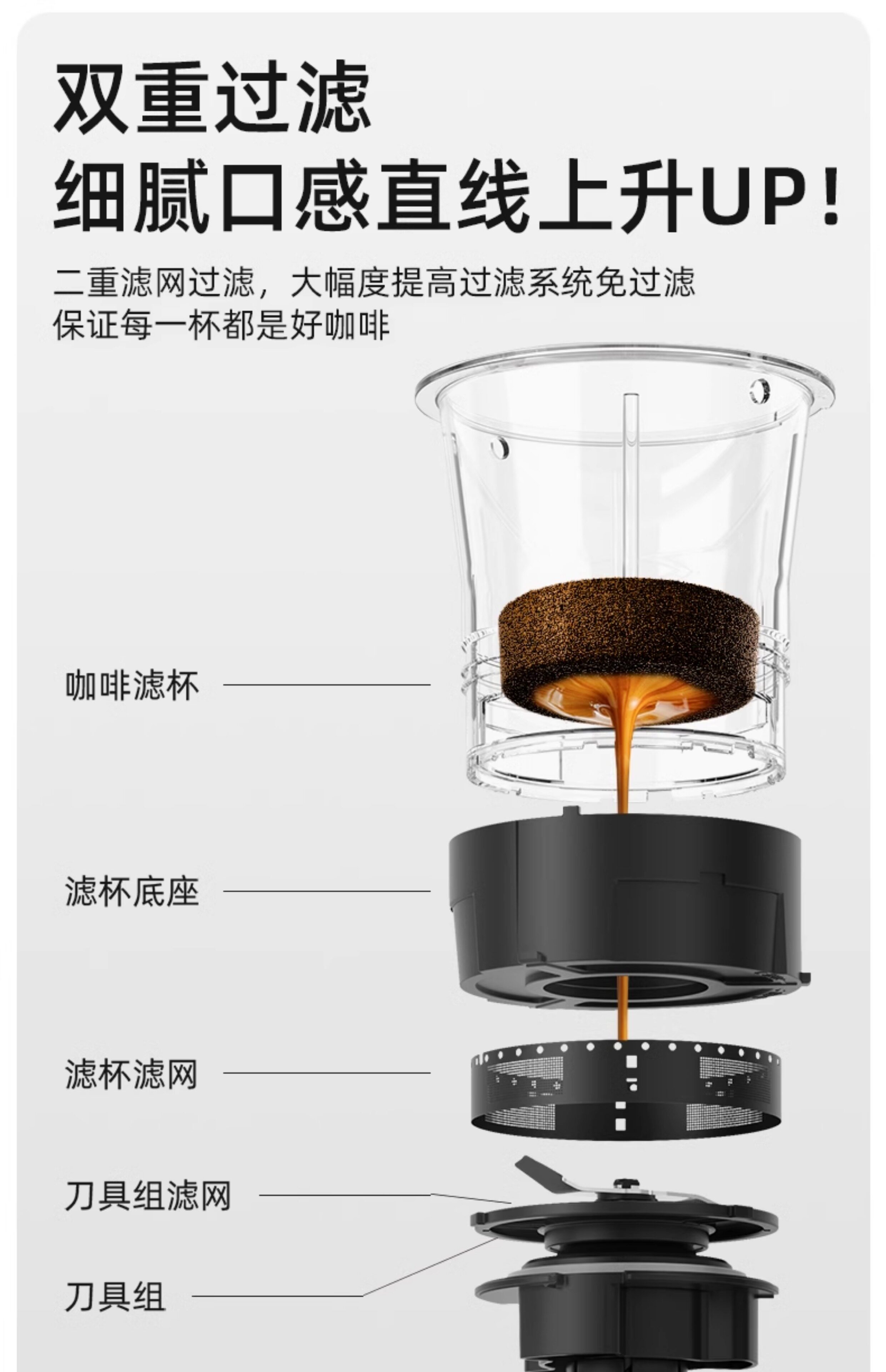 双重过滤
细腻口感直线上升UP!

二重滤网过滤，大幅度提高过滤系统免过滤
保证每一杯都是好咖啡

咖啡滤杯

滤杯底座

滤杯滤网

刀具组滤网

刀具组