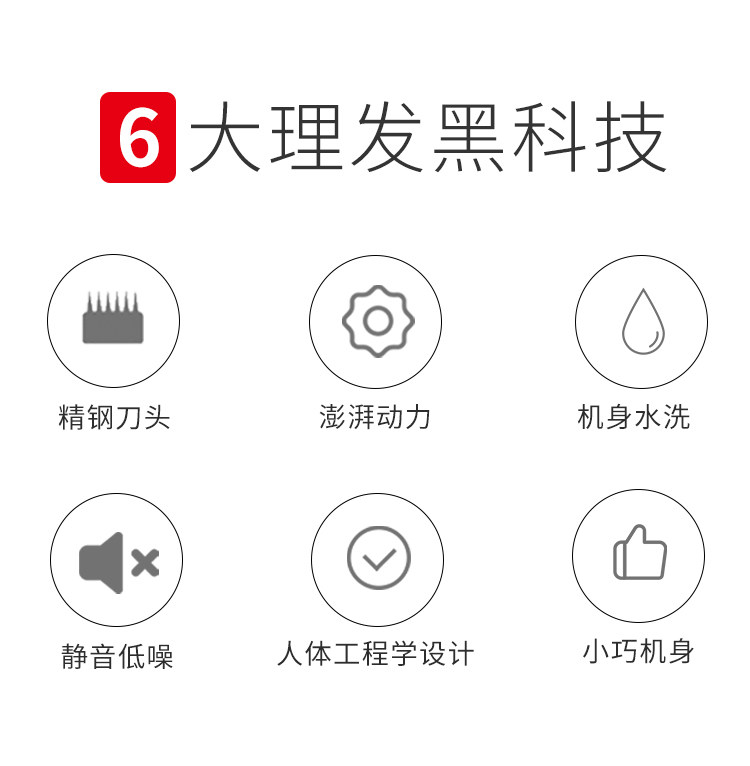 6大理发黑科技

精钢刀头

澎湃动力

机身水洗

静音低噪

人体工程学设计

小巧机身