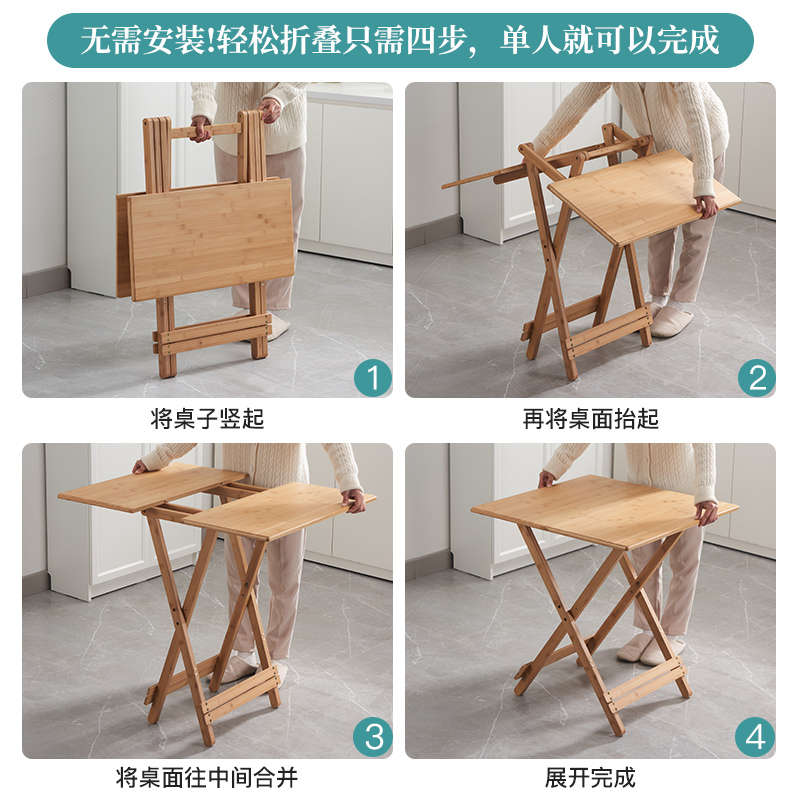 无需安装!轻松折叠只需四步，单人就可以完成

1

将桌子竖起

2

再将桌面抬起

3

将桌面往中间合并

4

展开完成