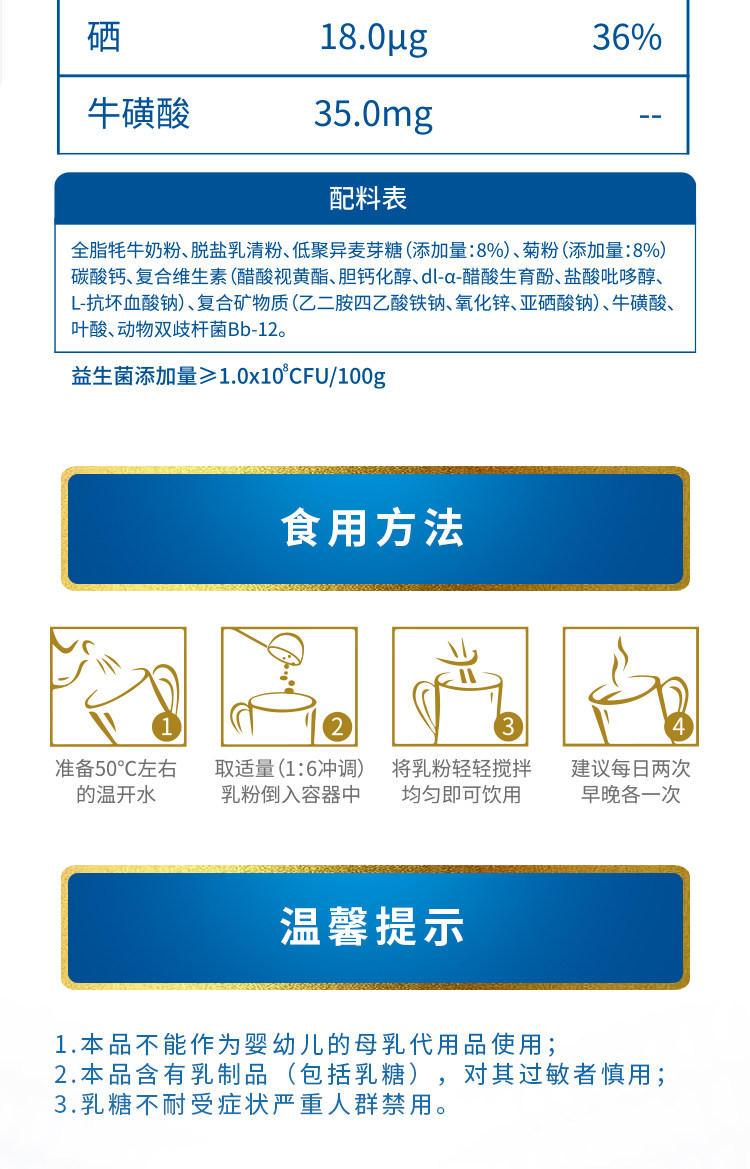 | 硒 | 18.0μg | 36% |
|---|---|---|
| 牛磺酸 | 35.0mg | -- |

配料表

全脂牦牛奶粉、脱盐乳清粉、低聚异麦芽糖（添加量：8%）、菊粉（添加量：8%）碳酸钙、复合维生素（醋酸视黄酯、胆钙化醇、dl-α-醋酸生育酚、盐酸吡哆醇、L-抗坏血酸钠）、复合矿物质（乙二胺四乙酸铁钠、氧化锌、亚硒酸钠）、牛磺酸、叶酸、动物双歧杆菌Bb-12。

益生菌添加量≥$1.0x10^8$CFU/100g

食用方法

1
准备50°C左右的温开水

2
取适量（1:6冲调）乳粉倒入容器中

3
将乳粉轻轻搅拌均匀即可饮用

4
建议每日两次早晚各一次

温馨提示

1.本品不能作为婴幼儿的母乳代用品使用；
2.本品含有乳制品（包括乳糖），对其过敏者慎用；
3.乳糖不耐受症状严重人群禁用。