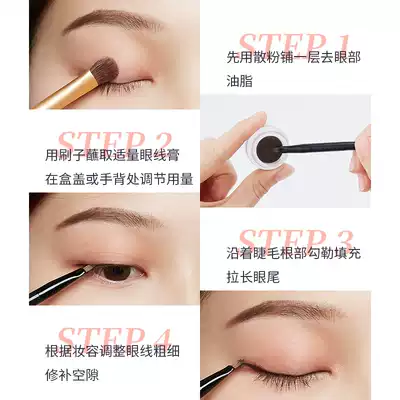 STEP 1
先用散粉铺一层去眼部油脂

STEP 2
用刷子蘸取适量眼线膏
在盒盖或手背处调节用量

STEP 3
沿着睫毛根部勾勒填充
拉长眼尾

STEP 4
根据妆容调整眼线粗细
修补空隙