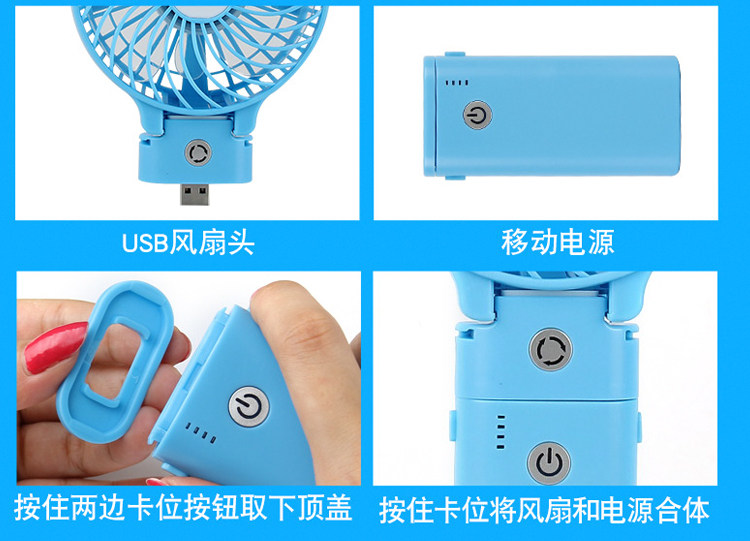 USB风扇头

移动电源

按住两边卡位按钮取下顶盖

按住卡位将风扇和电源合体