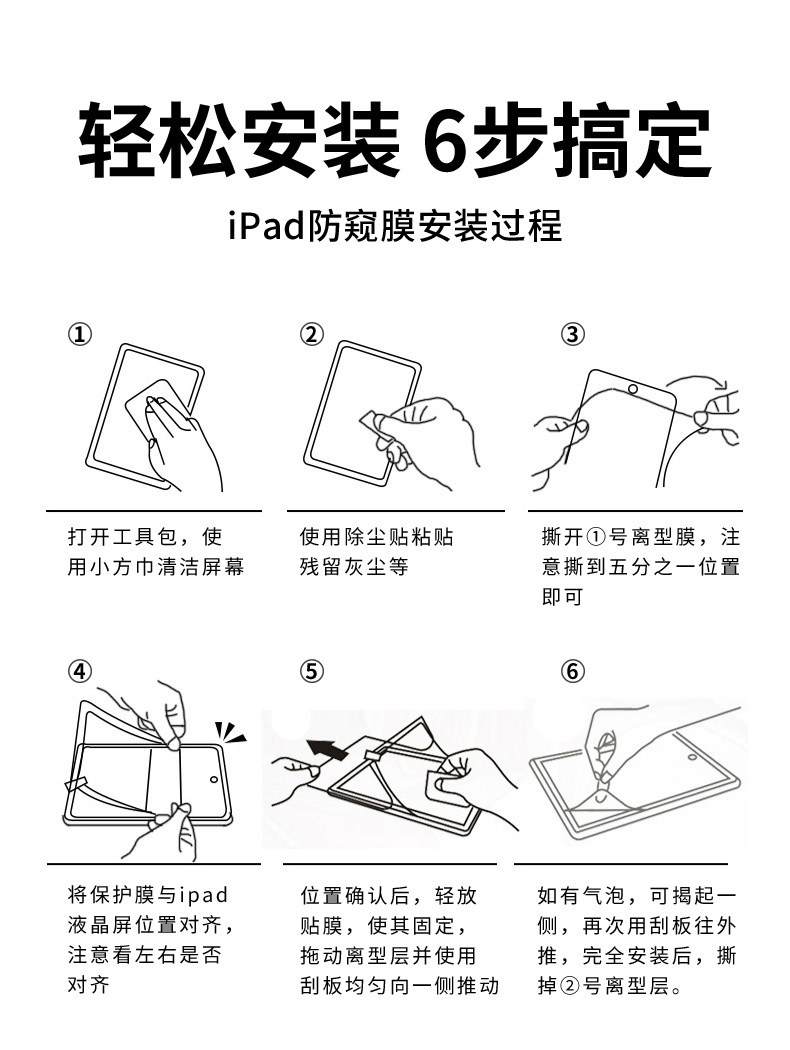 轻松安装 6步搞定

iPad防窥膜安装过程

①

打开工具包，使用小方巾清洁屏幕

②

使用除尘贴粘贴残留灰尘等

③

撕开①号离型膜，注意撕到五分之一位置即可

④

将保护膜与ipad液晶屏位置对齐，注意看左右是否对齐

⑤

位置确认后，轻放贴膜，使其固定，拖动离型层并使用刮板均匀向一侧推动

⑥

如有气泡，可揭起一侧，再次用刮板往外推，完全安装后，撕掉②号离型层。