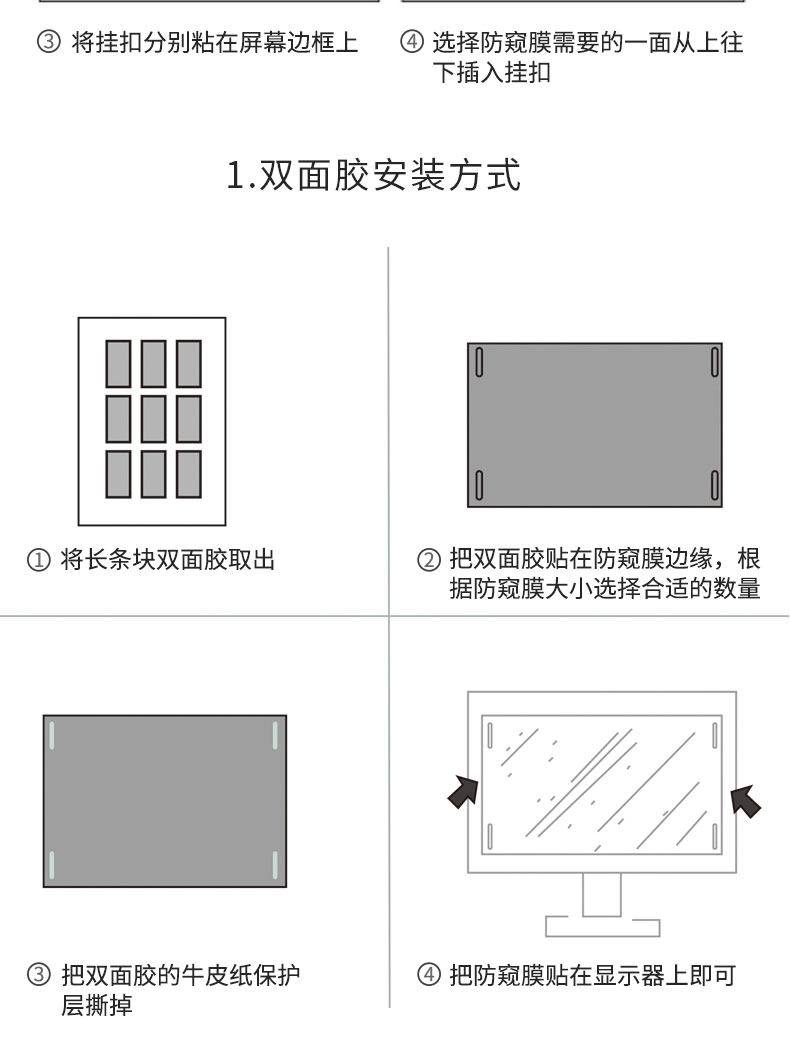 ③ 将挂扣分别粘在屏幕边框上

④ 选择防窥膜需要的一面从上往下插入挂扣

1.双面胶安装方式

① 将长条块双面胶取出

② 把双面胶贴在防窥膜边缘，根据防窥膜大小选择合适的数量

③ 把双面胶的牛皮纸保护层撕掉

④ 把防窥膜贴在显示器上即可