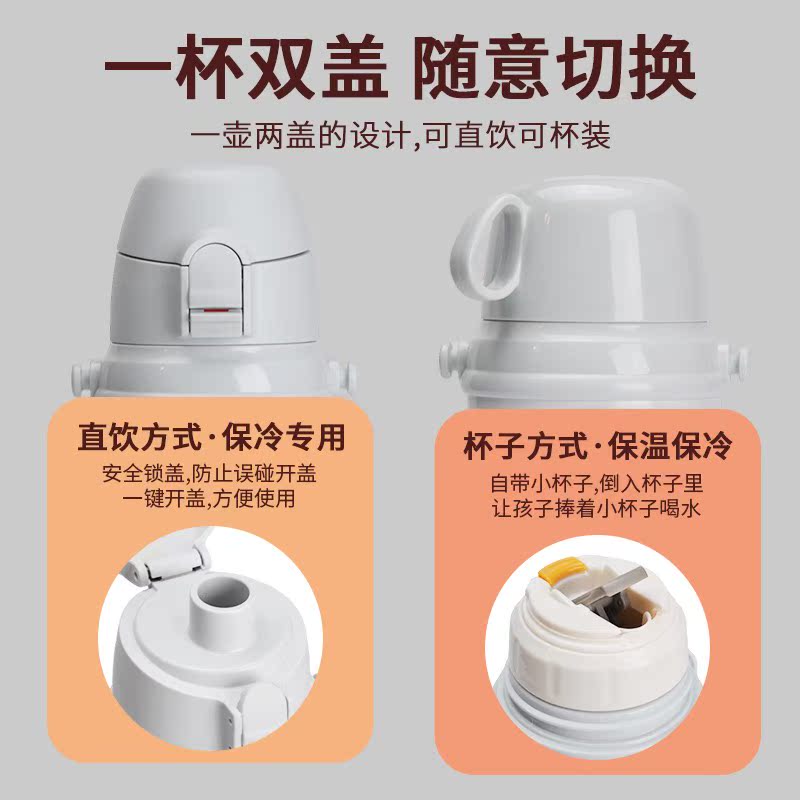 一杯双盖 随意切换

一壶两盖的设计,可直饮可杯装

直饮方式·保冷专用

安全锁盖,防止误碰开盖
一键开盖,方便使用

杯子方式·保温保冷

自带小杯子,倒入杯子里
让孩子捧着小杯子喝水