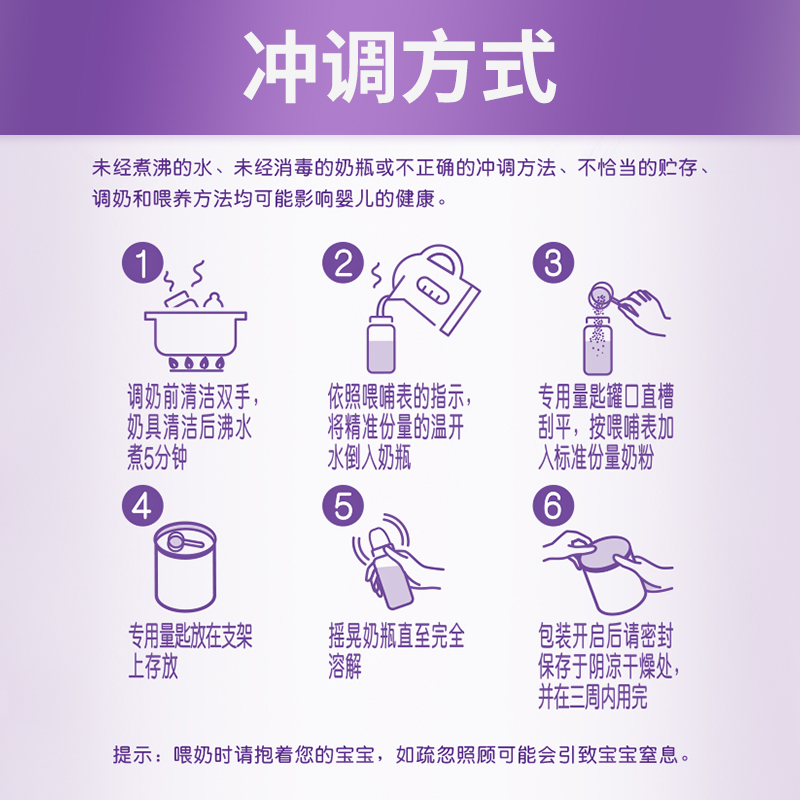 冲调方式

未经煮沸的水、未经消毒的奶瓶或不正确的冲调方法、不恰当的贮存、调奶和喂养方法均可能影响婴儿的健康。

1
调奶前清洁双手，奶具清洁后沸水煮5分钟

2
依照喂哺表的指示，将精准份量的温开水倒入奶瓶

3
专用量匙罐口直槽刮平，按喂哺表加入标准份量奶粉

4
专用量匙放在支架上存放

5
摇晃奶瓶直至完全溶解

6
包装开启后请密封保存于阴凉干燥处，并在三周内用完

提示：喂奶时请抱着您的宝宝，如疏忽照顾可能会引致宝宝窒息。