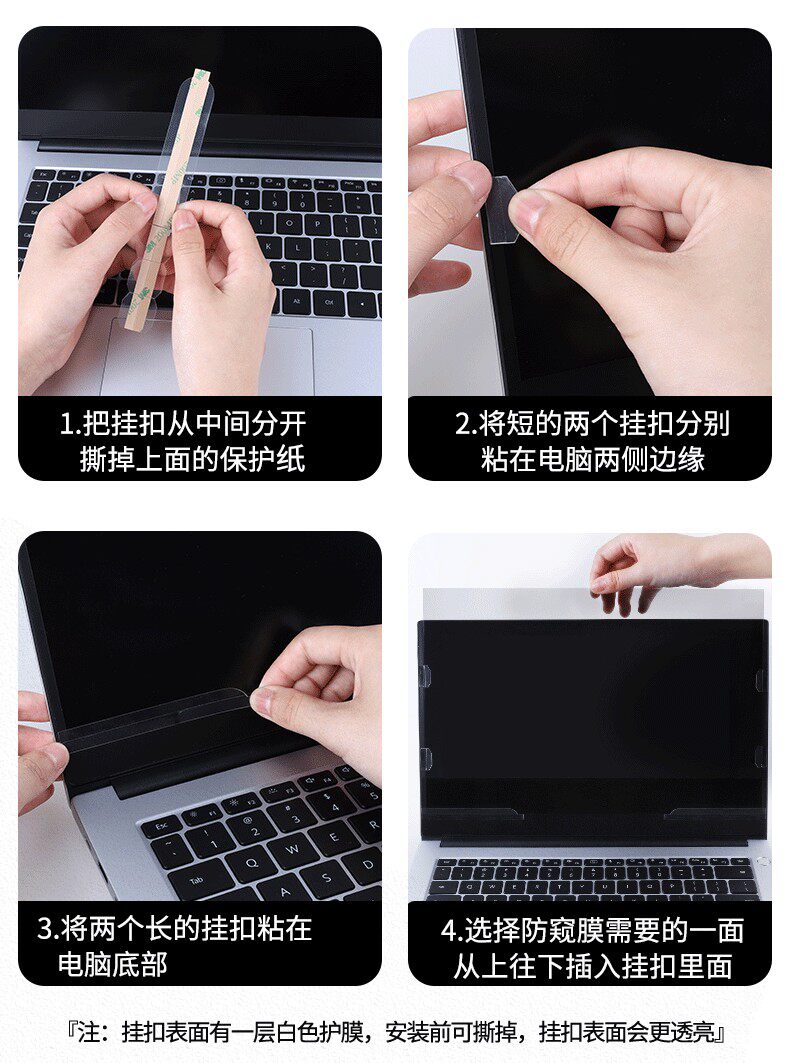 1.把挂扣从中间分开
撕掉上面的保护纸

2.将短的两个挂扣分别
粘在电脑两侧边缘

3.将两个长的挂扣粘在
电脑底部

4.选择防窥膜需要的一面
从上往下插入挂扣里面

『注：挂扣表面有一层白色护膜，安装前可撕掉，挂扣表面会更透亮』