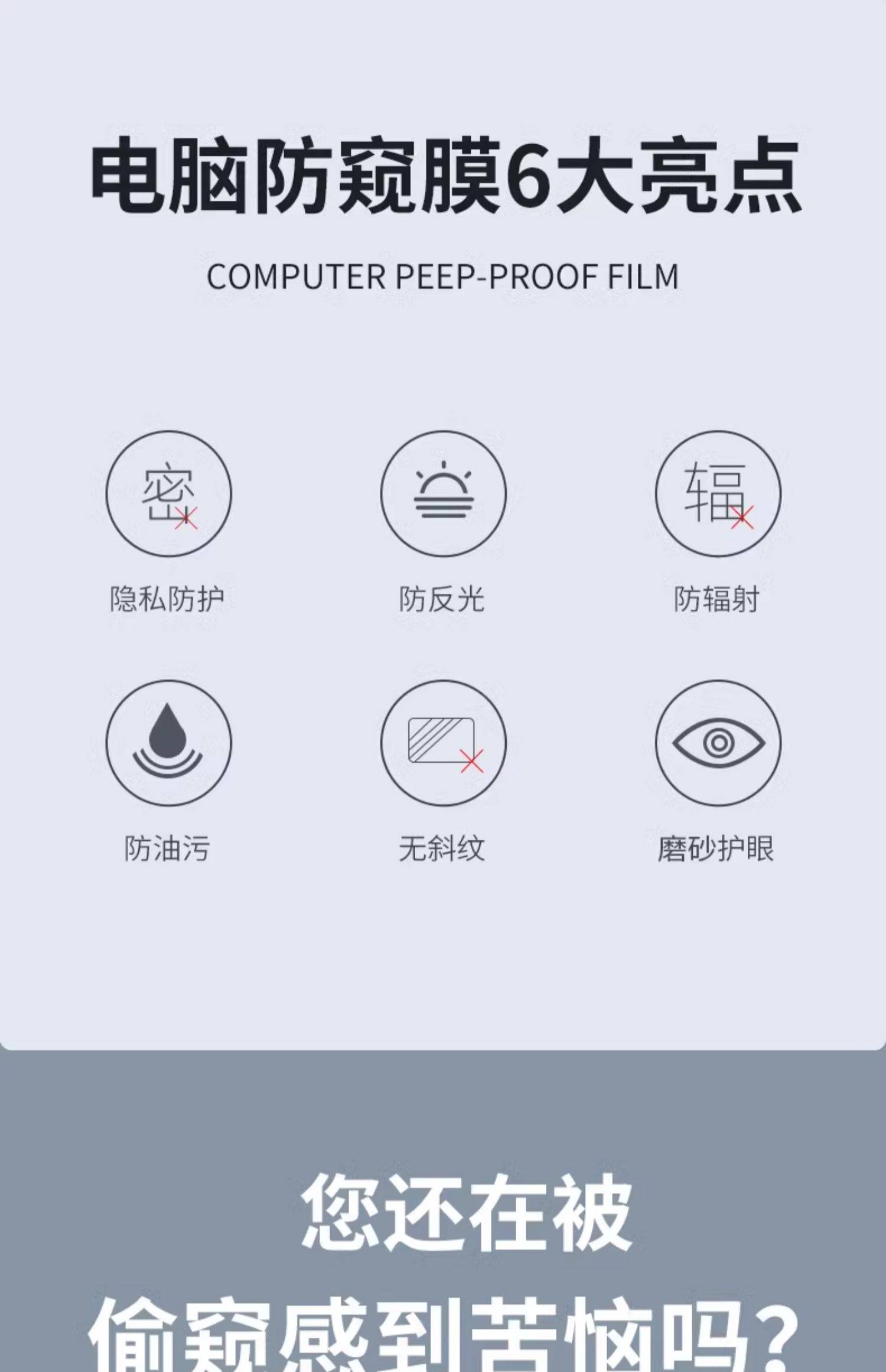 电脑防窥膜6大亮点

COMPUTER PEEP-PROOF FILM

密

隐私防护

防反光

辐

防辐射

防油污

无斜纹

磨砂护眼

您还在被

偷窥感到苦恼吗？