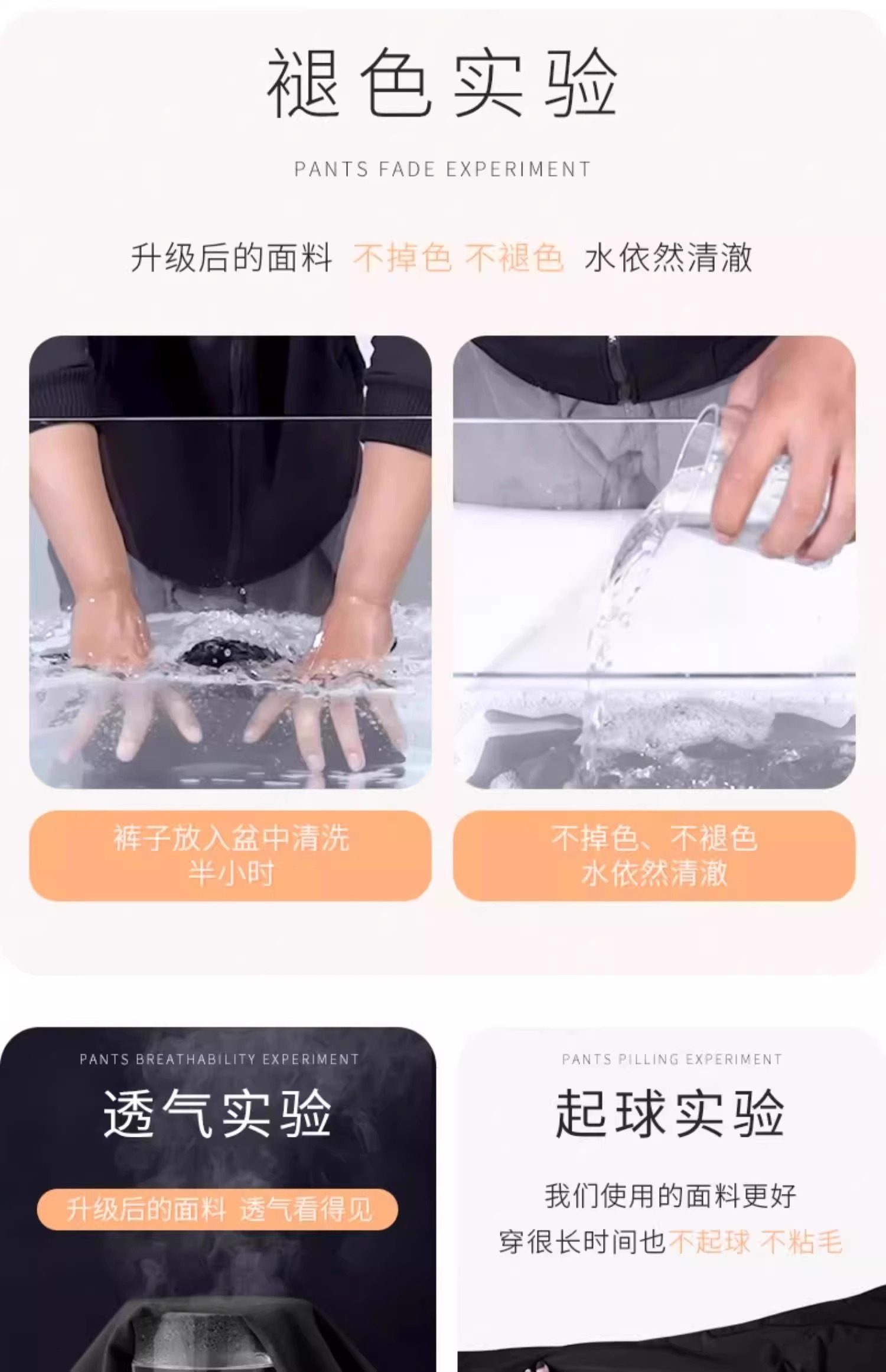 褪色实验

PANTS FADE EXPERIMENT

升级后的面料 不掉色 不褪色 水依然清澈

裤子放入盆中清洗
半小时

不掉色、不褪色
水依然清澈

PANTS BREATHABILITY EXPERIMENT

透气实验

升级后的面料 透气看得见

PANTS PILLING EXPERIMENT

起球实验

我们使用的面料更好
穿很长时间也不起球 不粘毛