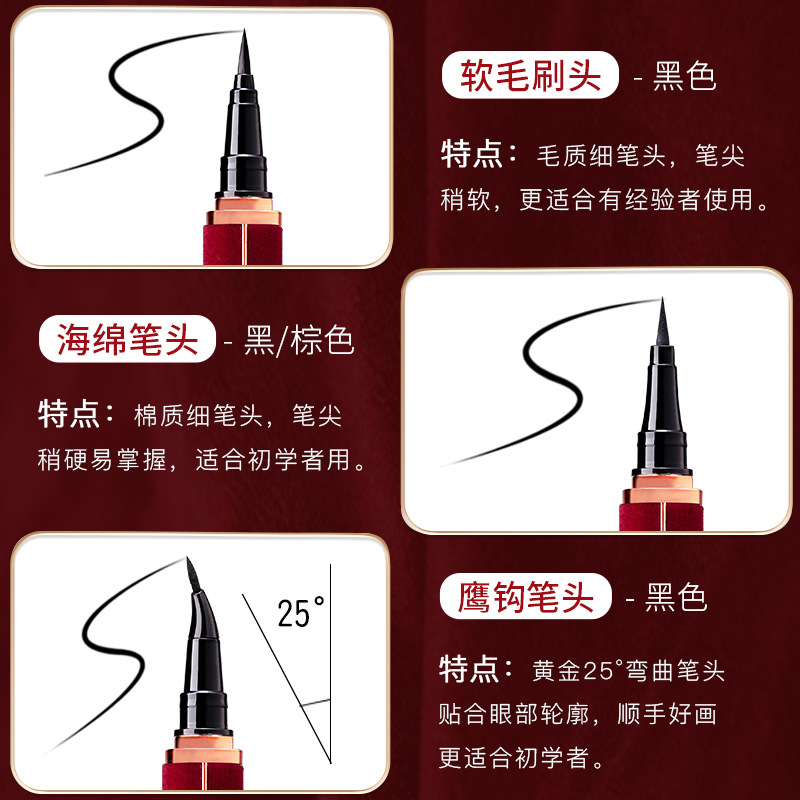 软毛刷头 - 黑色

特点：毛质细笔头，笔尖稍软，更适合有经验者使用。

海绵笔头 - 黑/棕色

特点：棉质细笔头，笔尖稍硬易掌握，适合初学者用。

25°

鹰钩笔头 - 黑色

特点：黄金25°弯曲笔头贴合眼部轮廓，顺手好画更适合初学者。