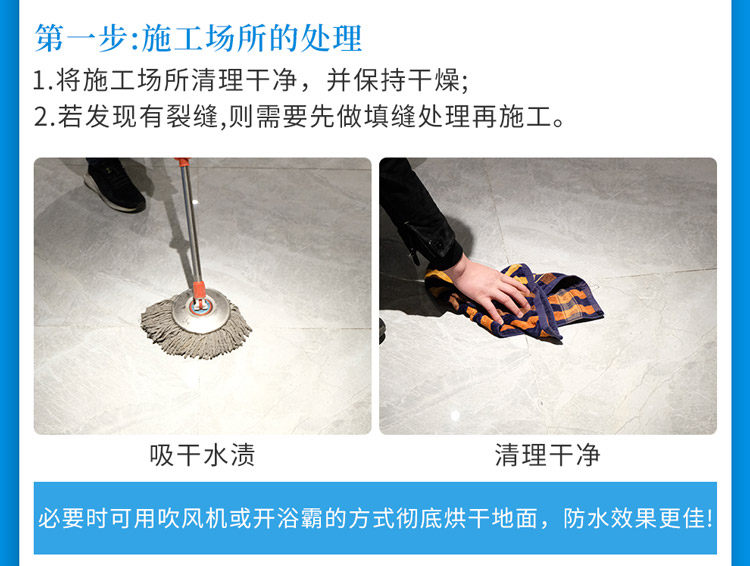 第一步:施工场所的处理
1.将施工场所清理干净，并保持干燥;
2.若发现有裂缝,则需要先做填缝处理再施工。

吸干水渍

清理干净

必要时可用吹风机或开浴霸的方式彻底烘干地面，防水效果更佳!