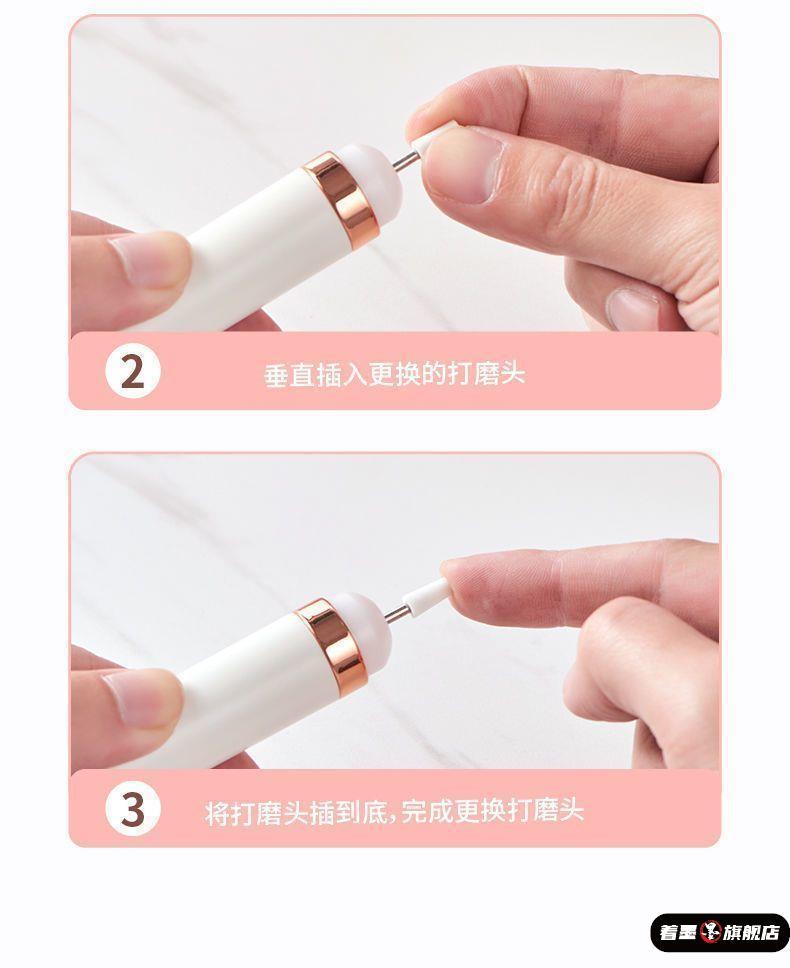 2 垂直插入更换的打磨头

3 将打磨头插到底,完成更换打磨头

着墨旗舰店