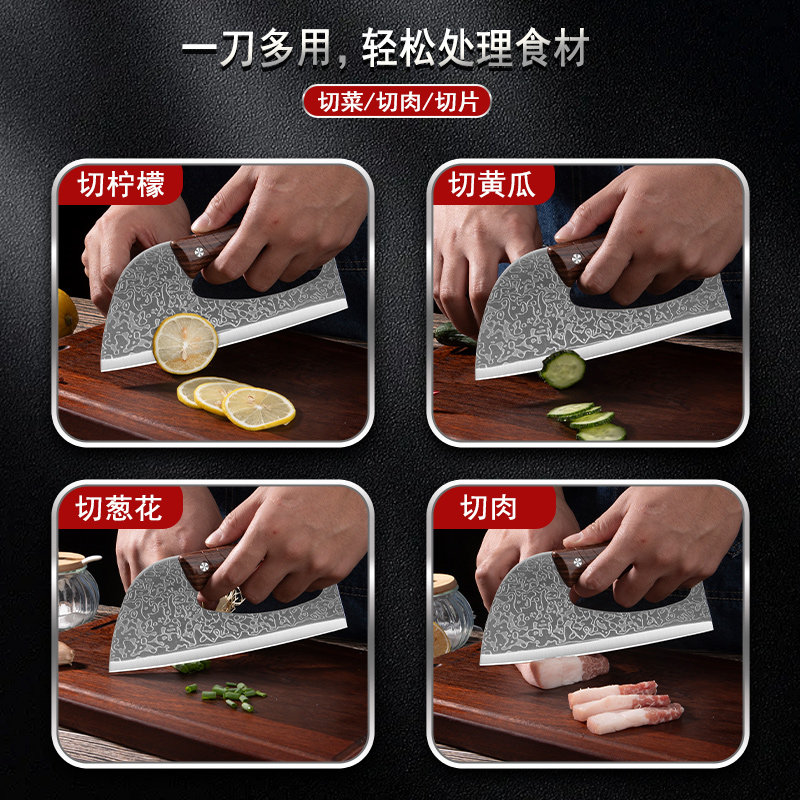 一刀多用，轻松处理食材

切菜/切肉/切片

切柠檬

切黄瓜

切葱花

切肉