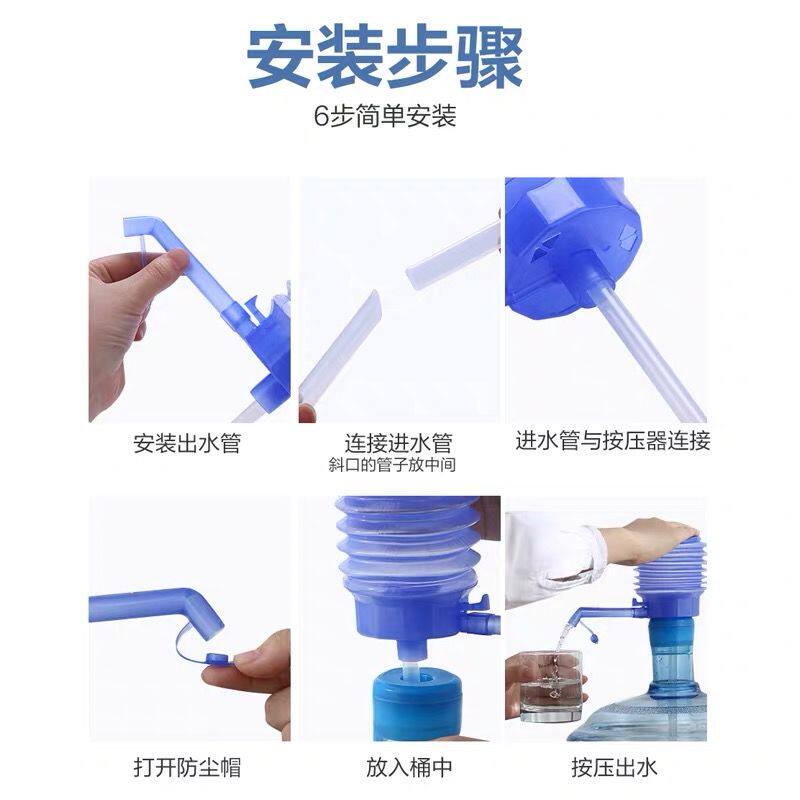 安装步骤

6步简单安装

安装出水管

连接进水管
斜口的管子放中间

进水管与按压器连接

打开防尘帽

放入桶中

按压出水