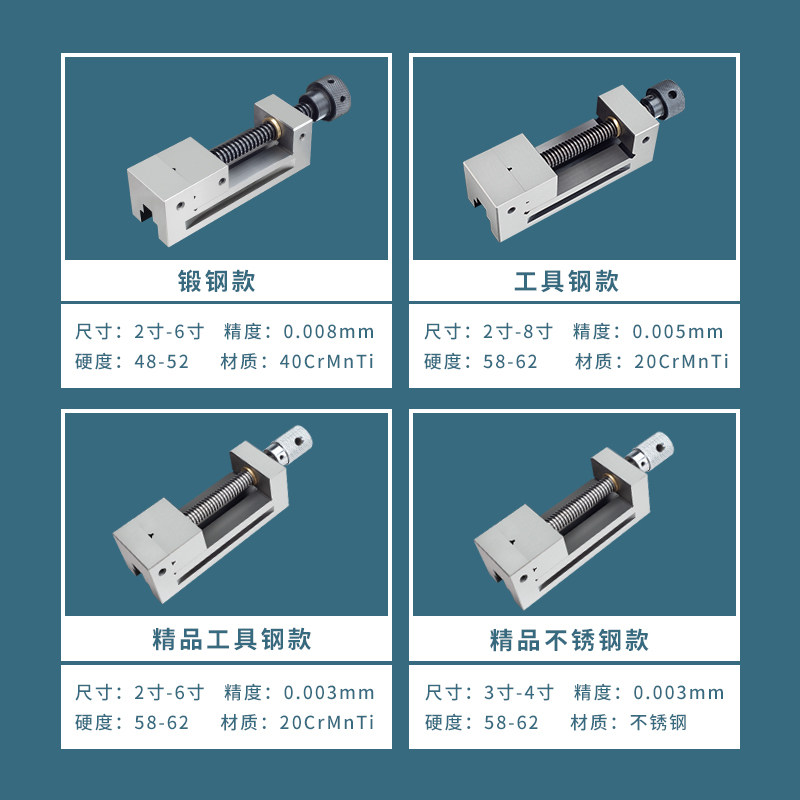 锻钢款

尺寸：2寸-6寸 精度：0.008mm
硬度：48-52 材质：40CrMnTi

工具钢款

尺寸：2寸-8寸 精度：0.005mm
硬度：58-62 材质：20CrMnTi

精品工具钢款

尺寸：2寸-6寸 精度：0.003mm
硬度：58-62 材质：20CrMnTi

精品不锈钢款

尺寸：3寸-4寸 精度：0.003mm
硬度：58-62 材质：不锈钢