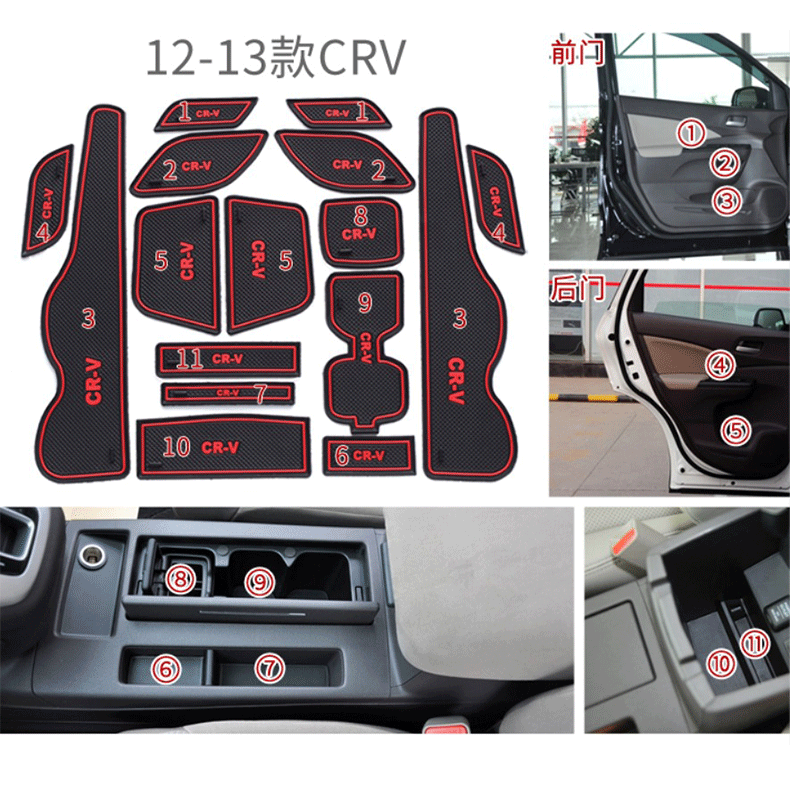 12-13款CRV

1 CR-V
CR-V 1
2 CR-V
CR-V 2
CR-V 4
CR-V 4
5 CR-V
CR-V 5
8 CR-V
9 CR-V
3 CR-V
3 CR-V
11 CR-V
CR-V 7
10 CR-V
6 CR-V

前门
①
②
③

后门
④
⑤

⑧
⑨
⑥
⑦

⑩
⑪