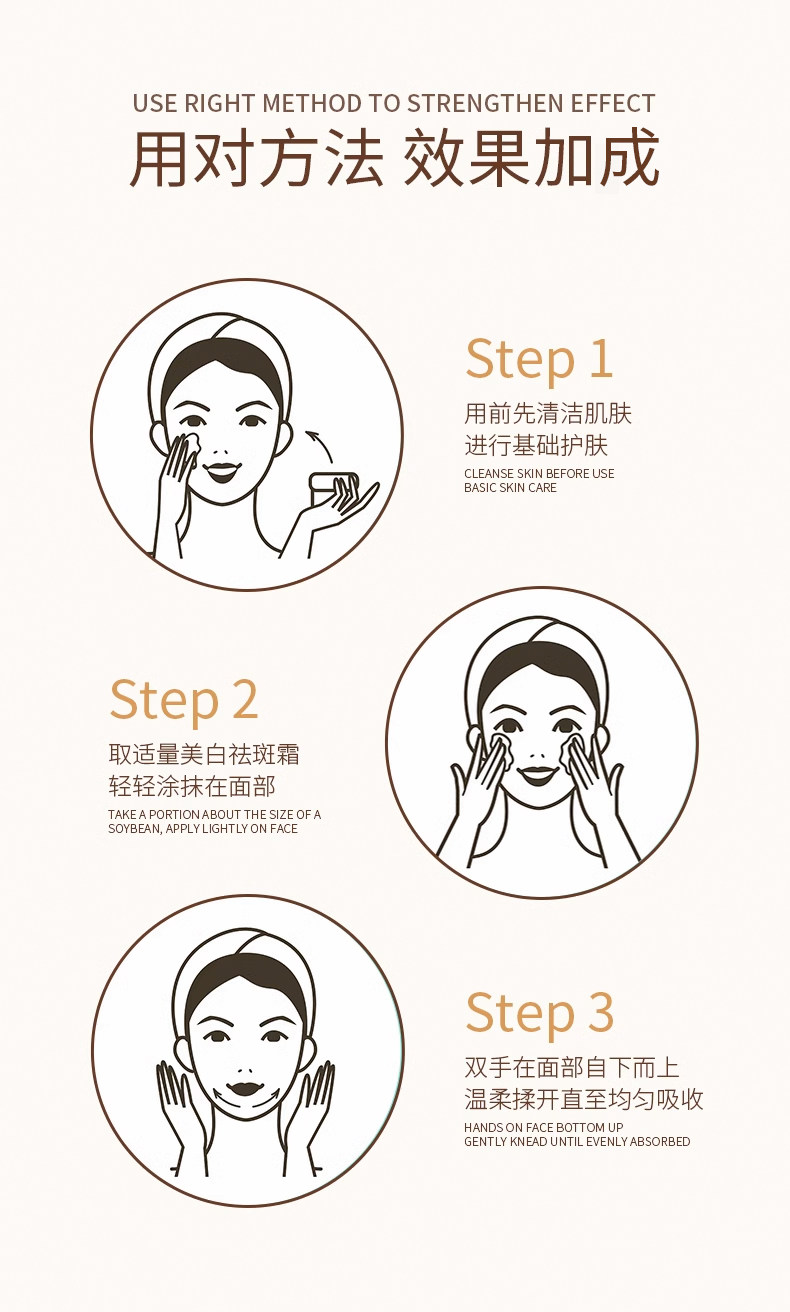 USE RIGHT METHOD TO STRENGTHEN EFFECT
用对方法 效果加成

Step 1
用前先清洁肌肤
进行基础护肤
CLEANSE SKIN BEFORE USE
BASIC SKIN CARE

Step 2
取适量美白祛斑霜
轻轻涂抹在面部
TAKE A PORTION ABOUT THE SIZE OF A SOYBEAN, APPLY LIGHTLY ON FACE

Step 3
双手在面部自下而上
温柔揉开直至均匀吸收
HANDS ON FACE BOTTOM UP
GENTLY KNEAD UNTIL EVENLY ABSORBED