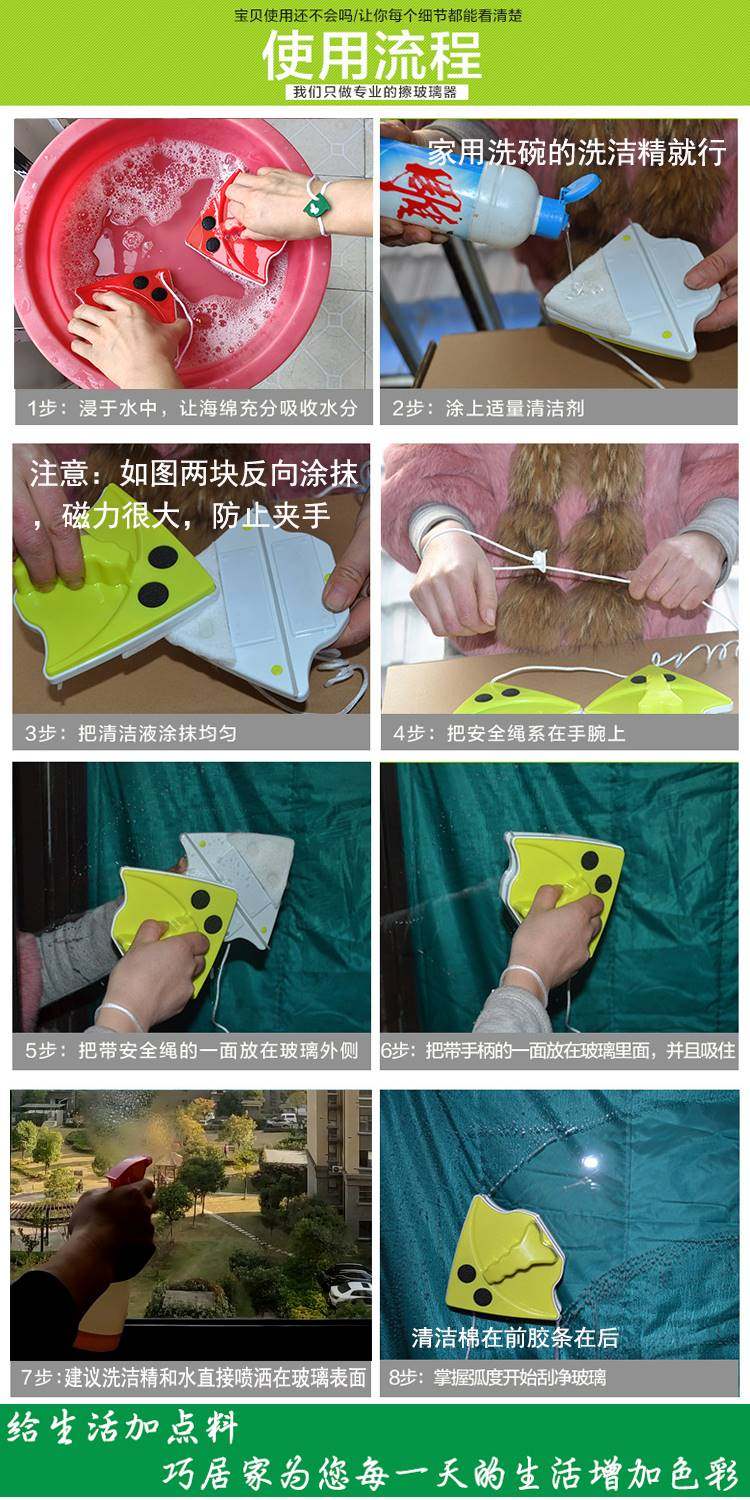 宝贝使用还不会吗/让你每个细节都能看清楚

使用流程

我们只做专业的擦玻璃器

1步：浸于水中，让海绵充分吸收水分

家用洗碗的洗洁精就行

2步：涂上适量清洁剂

注意：如图两块反向涂抹，磁力很大，防止夹手

3步：把清洁液涂抹均匀

4步：把安全绳系在手腕上

5步：把带安全绳的一面放在玻璃外侧

6步：把带手柄的一面放在玻璃里面，并且吸住

7步：建议洗洁精和水直接喷洒在玻璃表面

清洁棉在前胶条在后

8步：掌握弧度开始刮净玻璃

给生活加点料

巧居家为您每一天的生活增加色彩