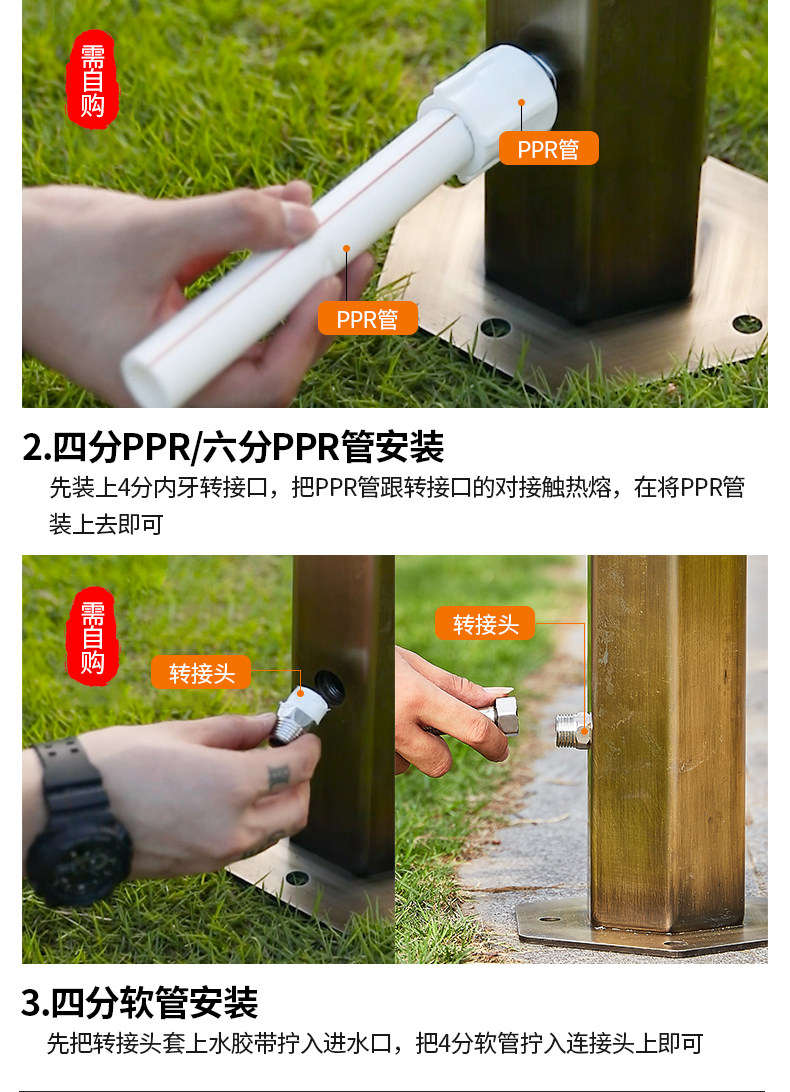 需自购

PPR管

PPR管

2.四分PPR/六分PPR管安装

先装上4分内牙转接口，把PPR管跟转接口的对接触热熔，在将PPR管装上去即可

需自购

转接头

转接头

3.四分软管安装

先把转接头套上水胶带拧入进水口，把4分软管拧入连接头上即可