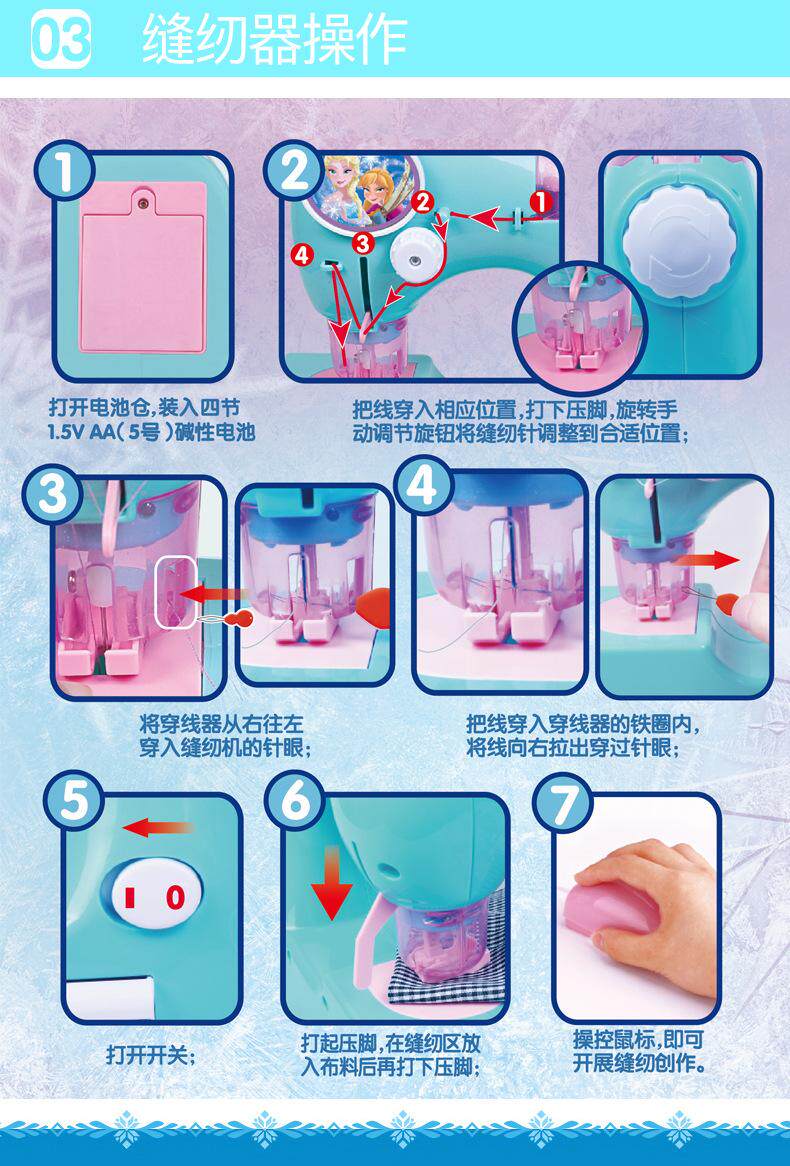 03 缝纫器操作

1

打开电池仓,装入四节 1.5V AA(5号)碱性电池

2

1 2 3 4

把线穿入相应位置,打下压脚,旋转手动调节旋钮将缝纫针调整到合适位置;

3

将穿线器从右往左穿入缝纫机的针眼;

4

把线穿入穿线器的铁圈内,将线向右拉出穿过针眼;

5

I O

打开开关;

6

打起压脚,在缝纫区放入布料后再打下压脚;

7

操控鼠标,即可开展缝纫创作。