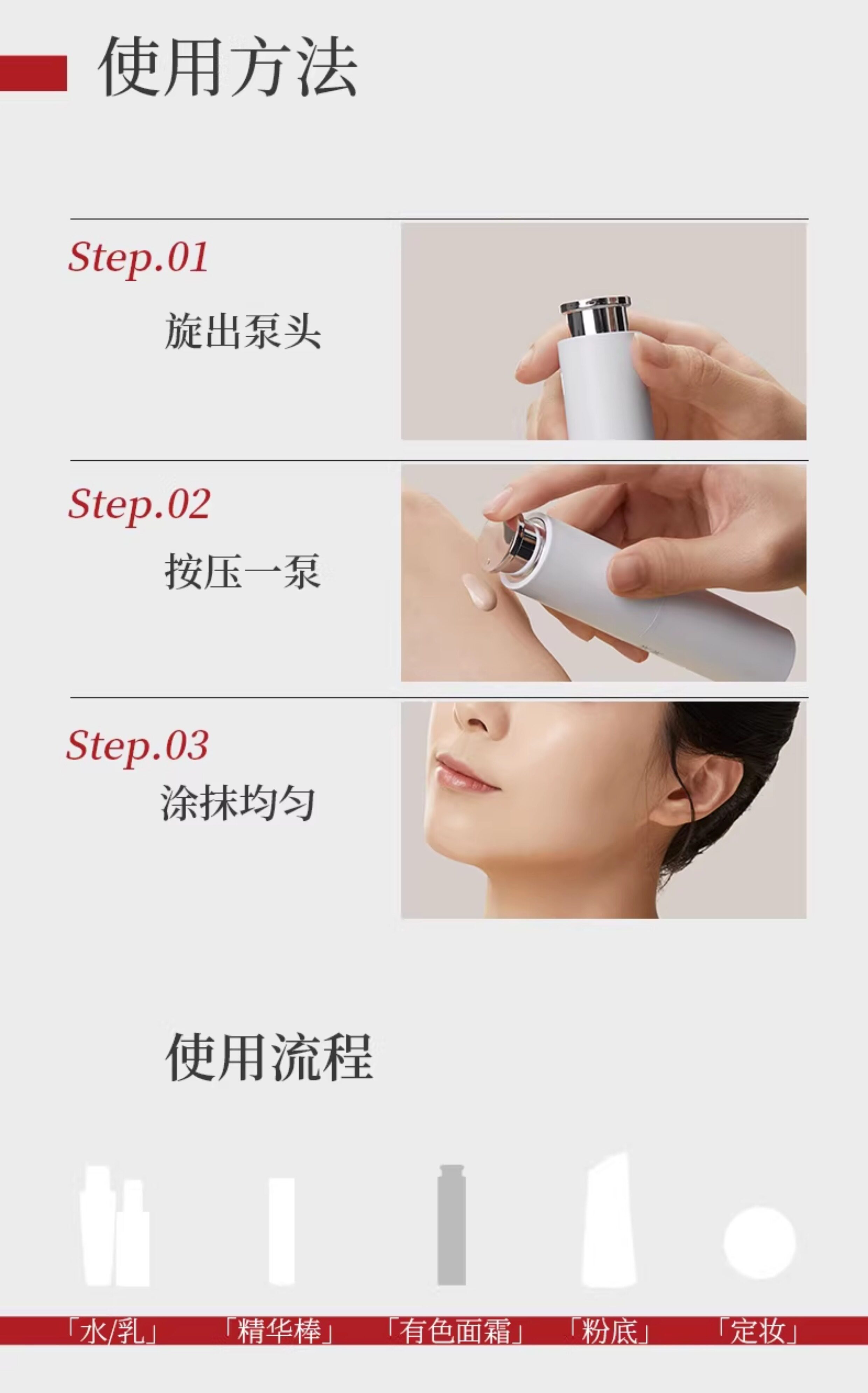 使用方法

Step.01
旋出泵头

Step.02
按压一泵

Step.03
涂抹均匀

使用流程

「水/乳」 「精华棒」 「有色面霜」 「粉底」 「定妆」