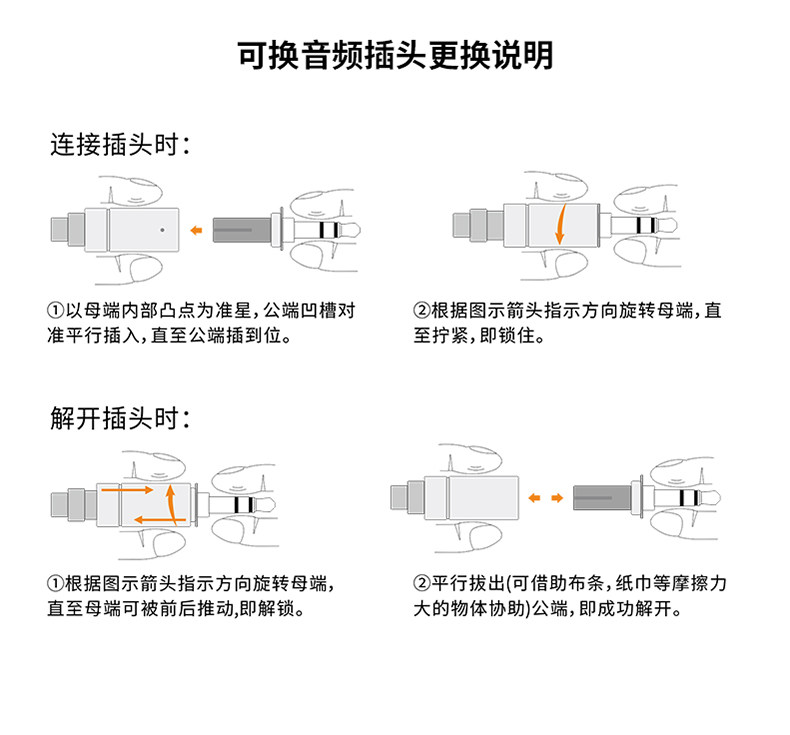 可换音频插头更换说明

连接插头时:

①以母端内部凸点为准星,公端凹槽对准平行插入,直至公端插到位。

②根据图示箭头指示方向旋转母端,直至拧紧,即锁住。

解开插头时:

①根据图示箭头指示方向旋转母端,直至母端可被前后推动,即解锁。

②平行拔出(可借助布条,纸巾等摩擦力大的物体协助)公端,即成功解开。