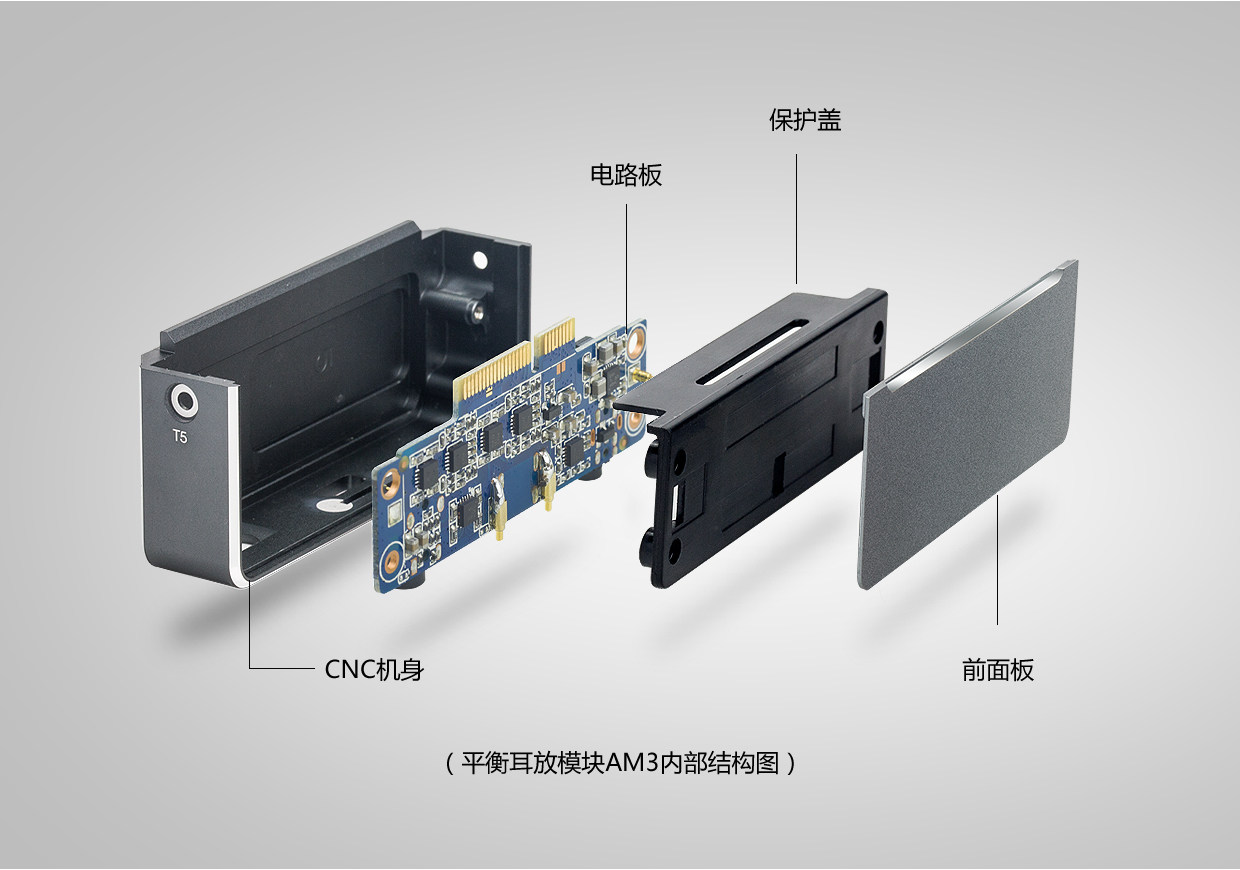 保护盖

电路板

T5

CNC机身

前面板

（平衡耳放模块AM3内部结构图）