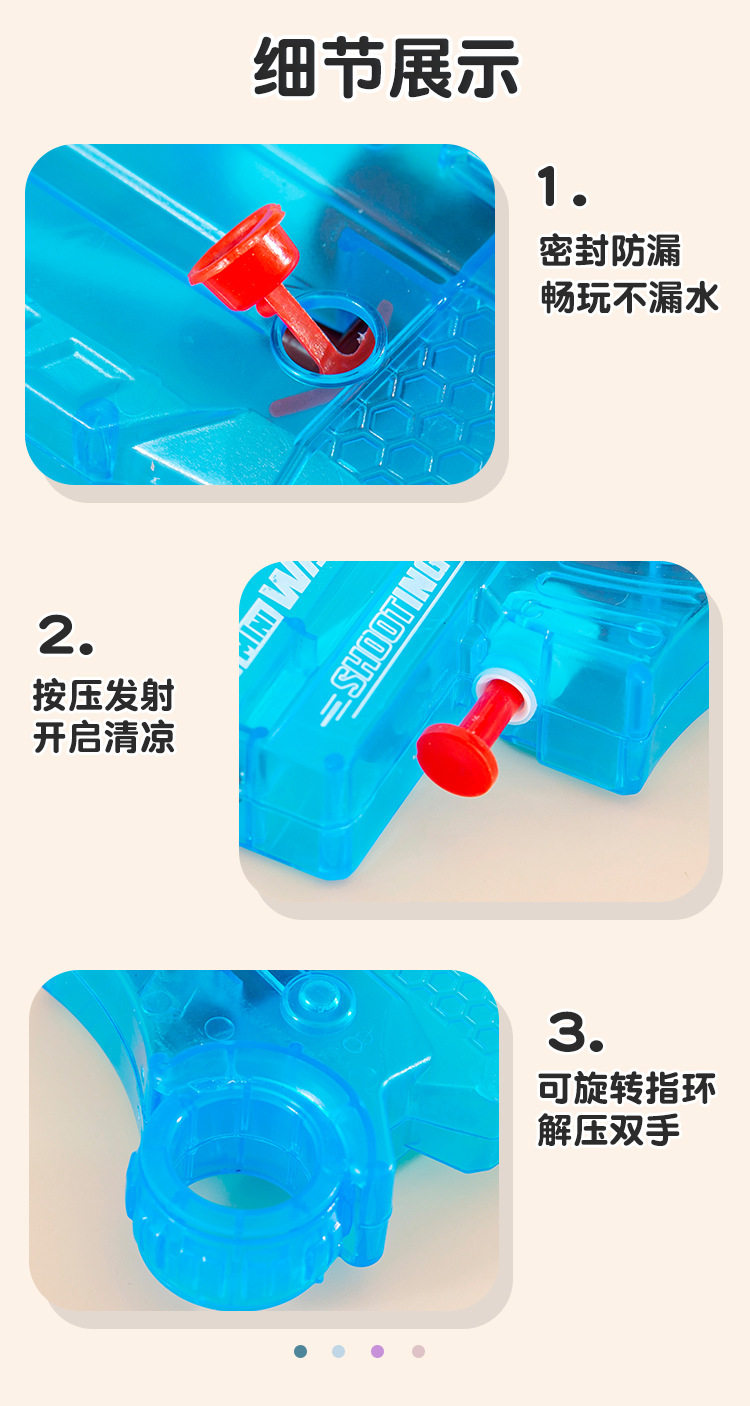 细节展示

1.
密封防漏
畅玩不漏水

2.
按压发射
开启清凉

SHOOTING

3.
可旋转指环
解压双手