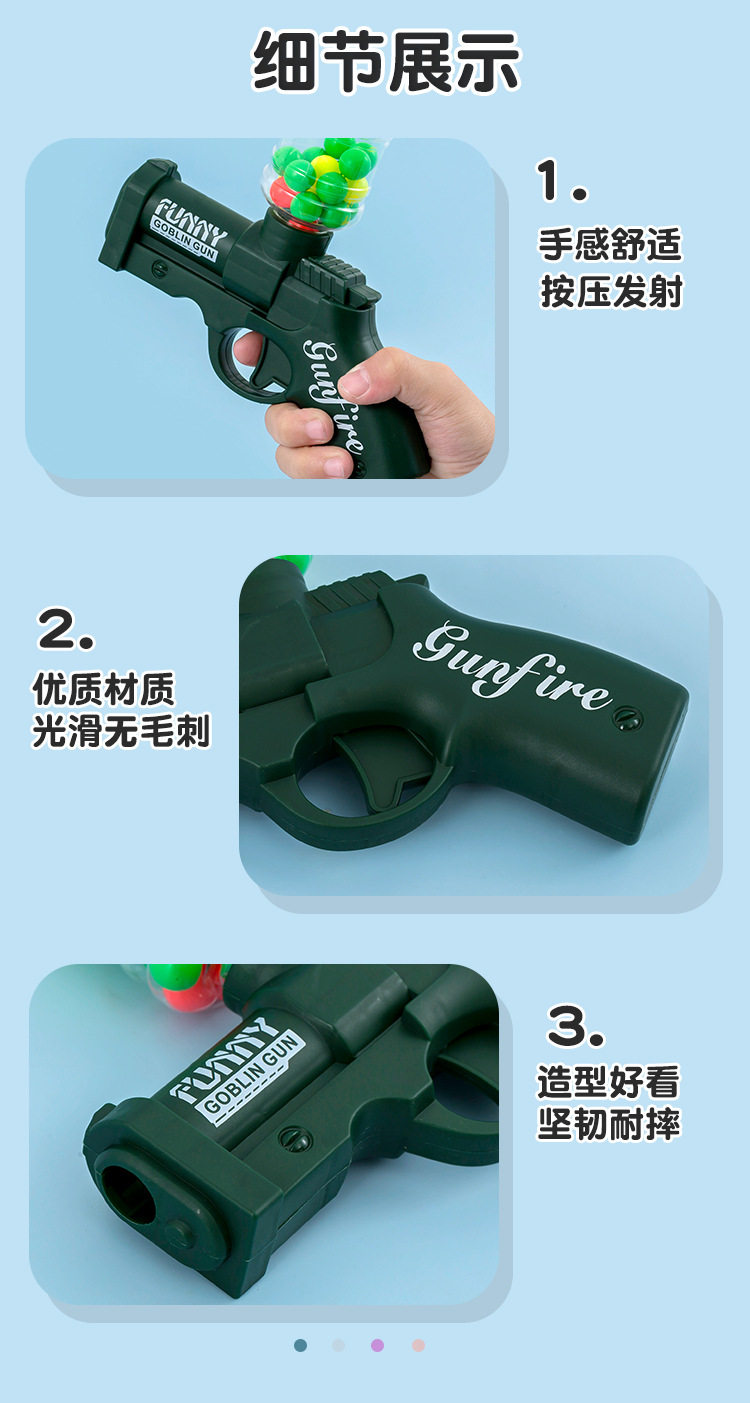 细节展示

FUNNY
GOBLIN GUN
Gunfire

1.
手感舒适
按压发射

2.
优质材质
光滑无毛刺

Gunfire

FUNNY
GOBLIN GUN

3.
造型好看
坚韧耐摔