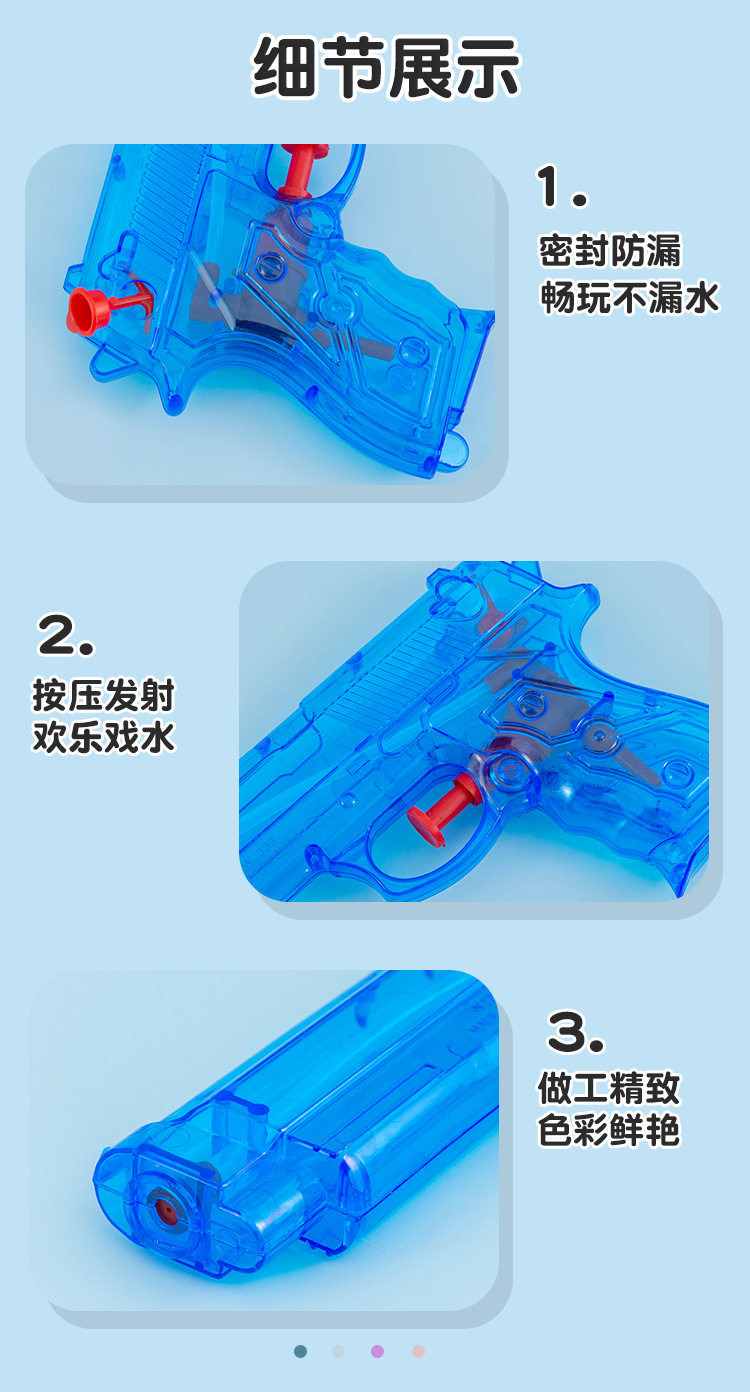 细节展示

1.
密封防漏
畅玩不漏水

2.
按压发射
欢乐戏水

3.
做工精致
色彩鲜艳