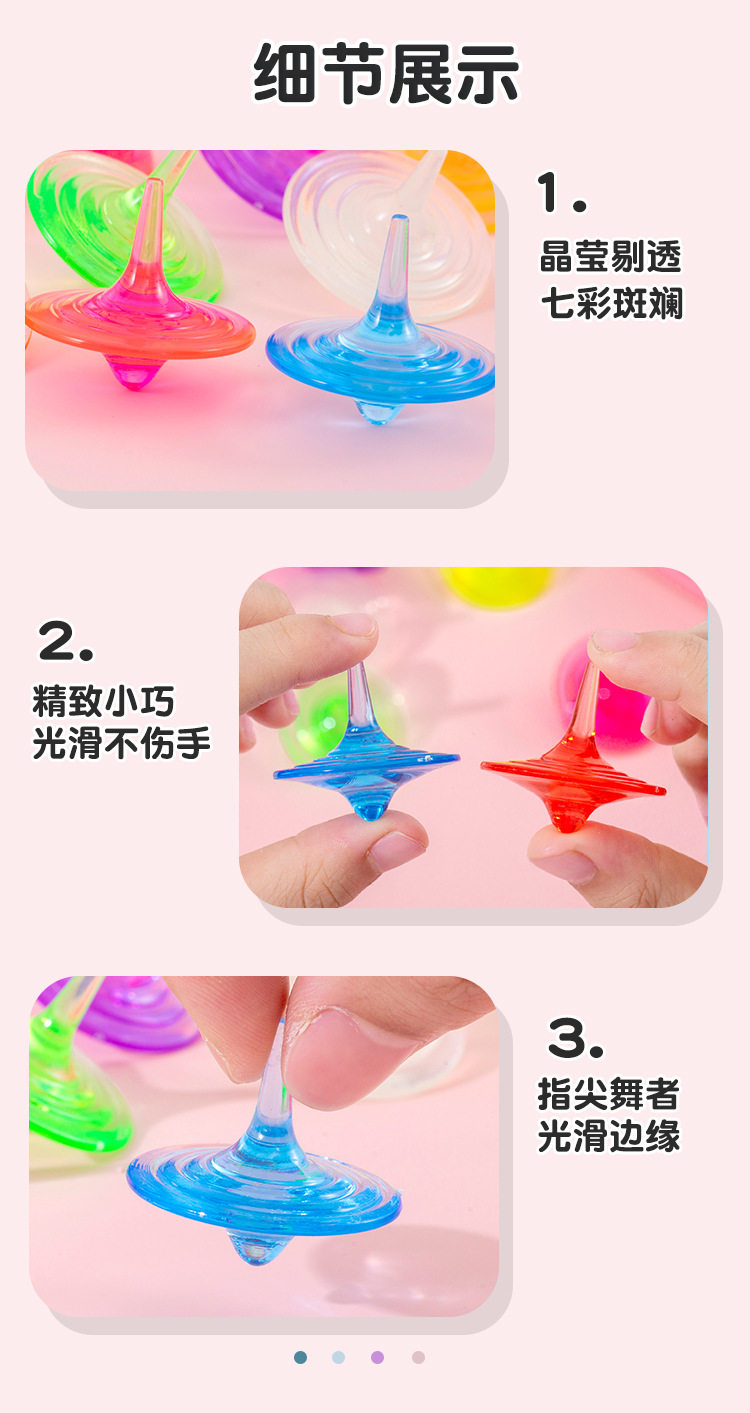 细节展示

1.
晶莹剔透
七彩斑斓

2.
精致小巧
光滑不伤手

3.
指尖舞者
光滑边缘