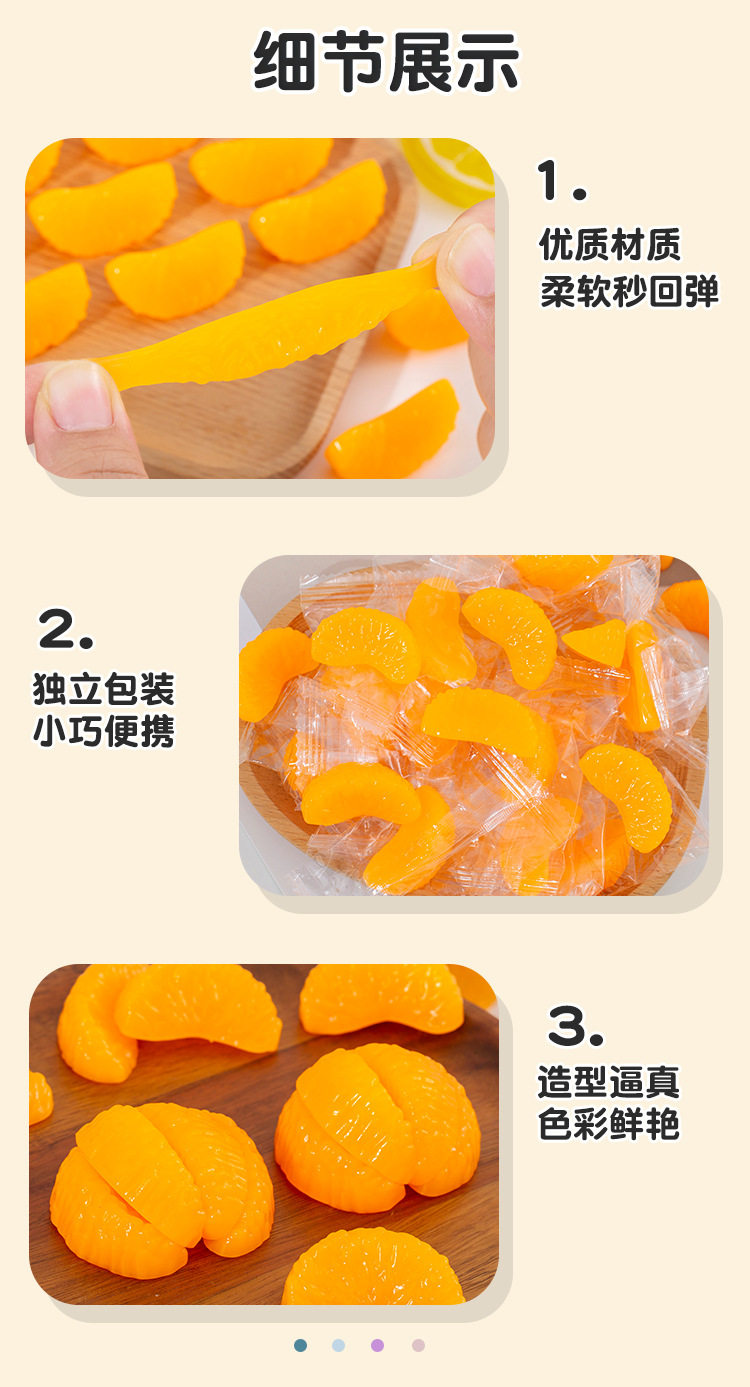 细节展示

1.
优质材质
柔软秒回弹

2.
独立包装
小巧便携

3.
造型逼真
色彩鲜艳