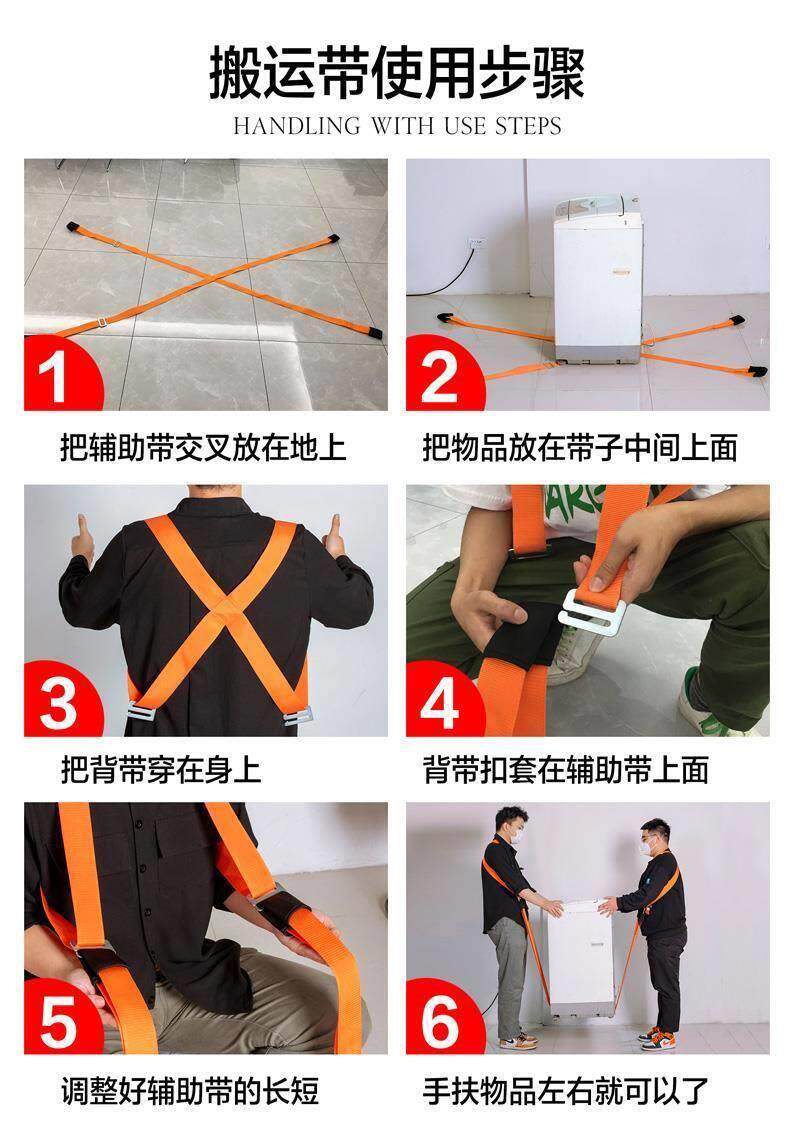 搬运带使用步骤

HANDLING WITH USE STEPS

1

把辅助带交叉放在地上

2

把物品放在带子中间上面

3

把背带穿在身上

4

背带扣套在辅助带上面

5

调整好辅助带的长短

6

手扶物品左右就可以了