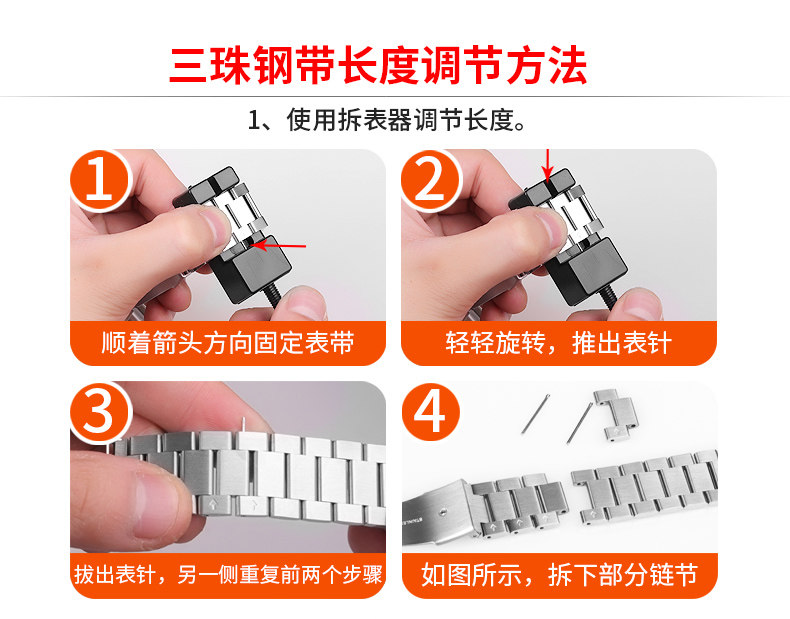 三珠钢带长度调节方法

1、使用拆表器调节长度。

1

顺着箭头方向固定表带

2

轻轻旋转，推出表针

3

拔出表针，另一侧重复前两个步骤

4

如图所示，拆下部分链节