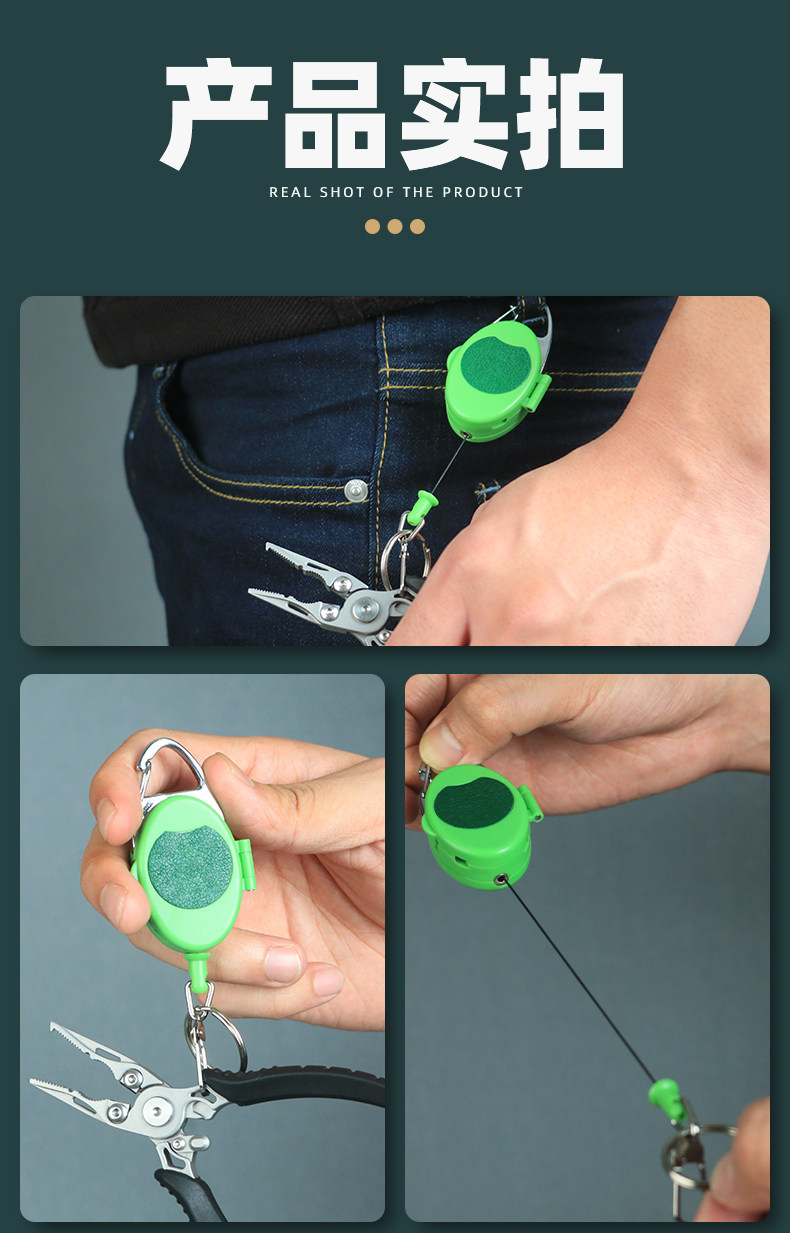 产品实拍

REAL SHOT OF THE PRODUCT