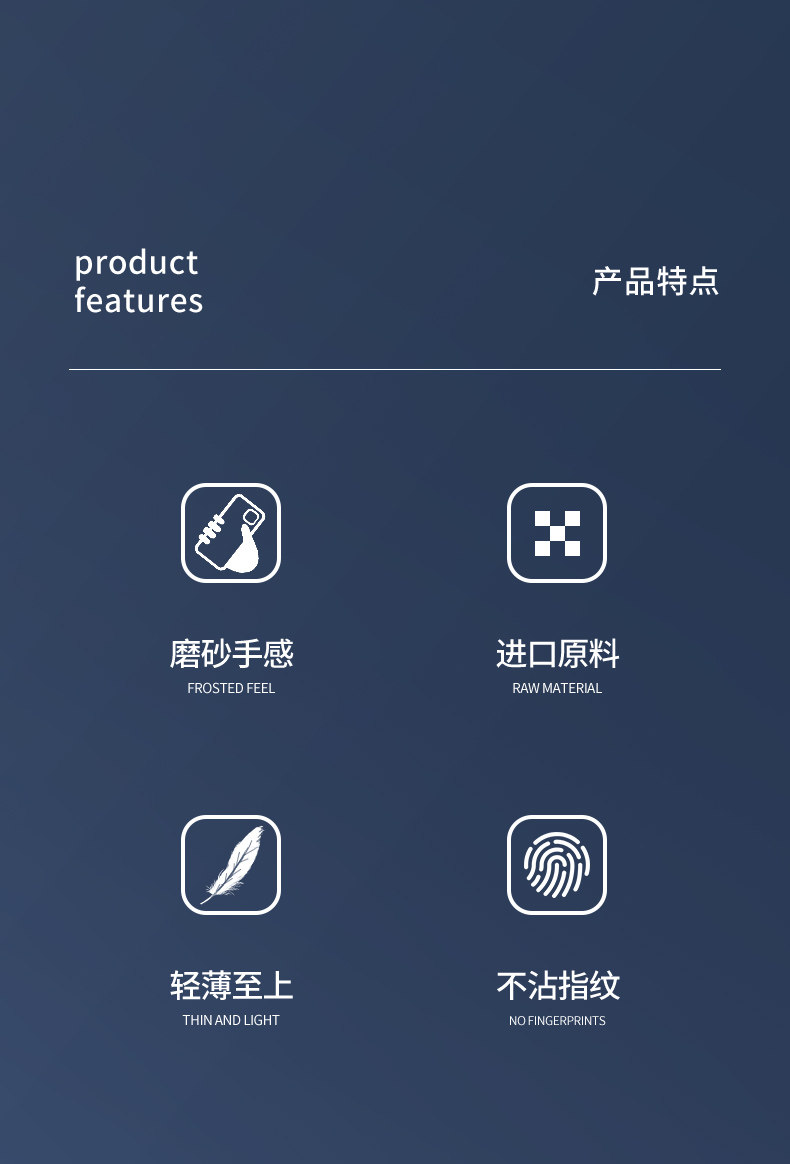 product
features

产品特点

磨砂手感
FROSTED FEEL

进口原料
RAW MATERIAL

轻薄至上
THIN AND LIGHT

不沾指纹
NO FINGERPRINTS