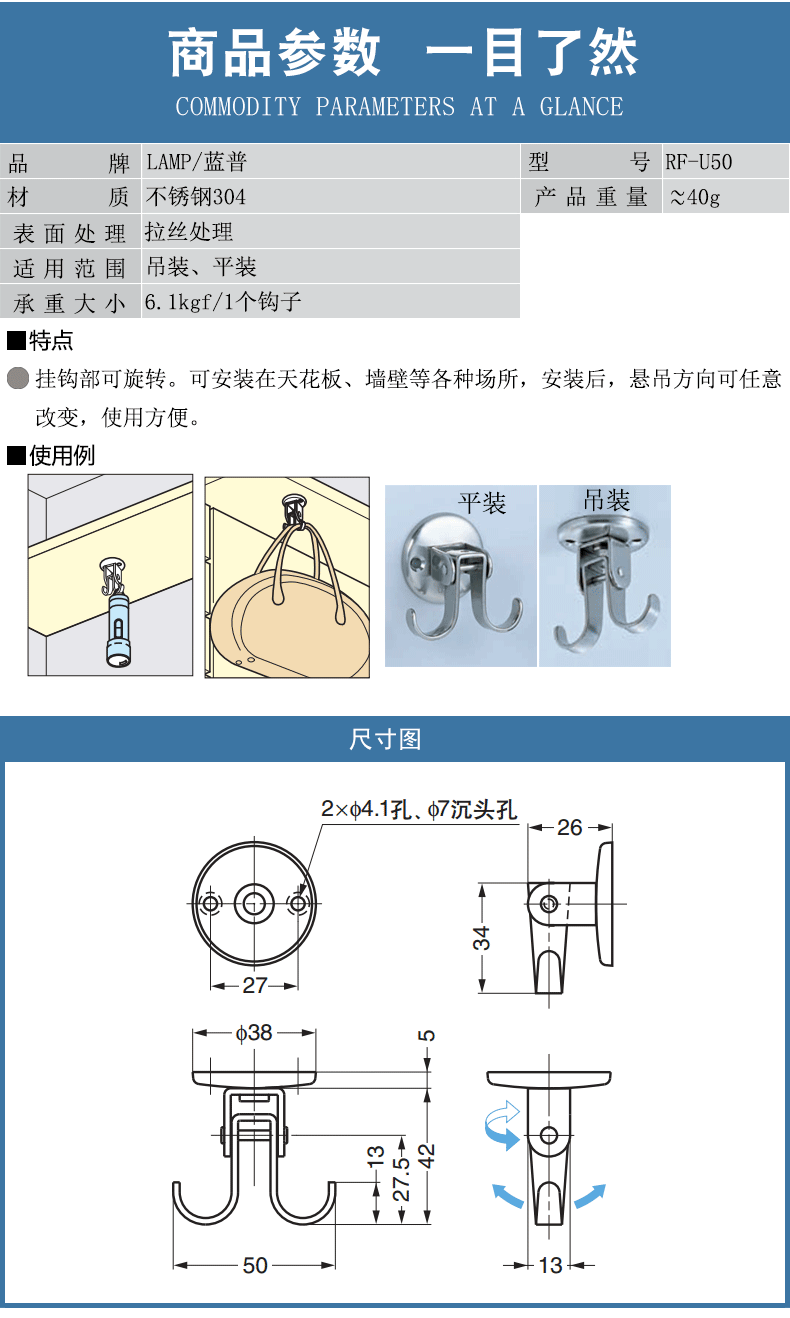 商品参数 一目了然

COMMODITY PARAMETERS AT A GLANCE

| 品牌 | LAMP/蓝普 | 型号 | RF-U50 |
|---|---|---|---|
| 材质 | 不锈钢304 | 产品重量 | ≈40g |
| 表面处理 | 拉丝处理 | | |
| 适用范围 | 吊装、平装 | | |
| 承重大小 | 6.1kgf/1个钩子 | | |

■特点

挂钩部可旋转。可安装在天花板、墙壁等各种场所，安装后，悬吊方向可任意改变，使用方便。

■使用例

平装

吊装

尺寸图

2×ϕ4.1孔、ϕ7沉头孔

26

34

27

ϕ38

5

13

27.5

42

50

13