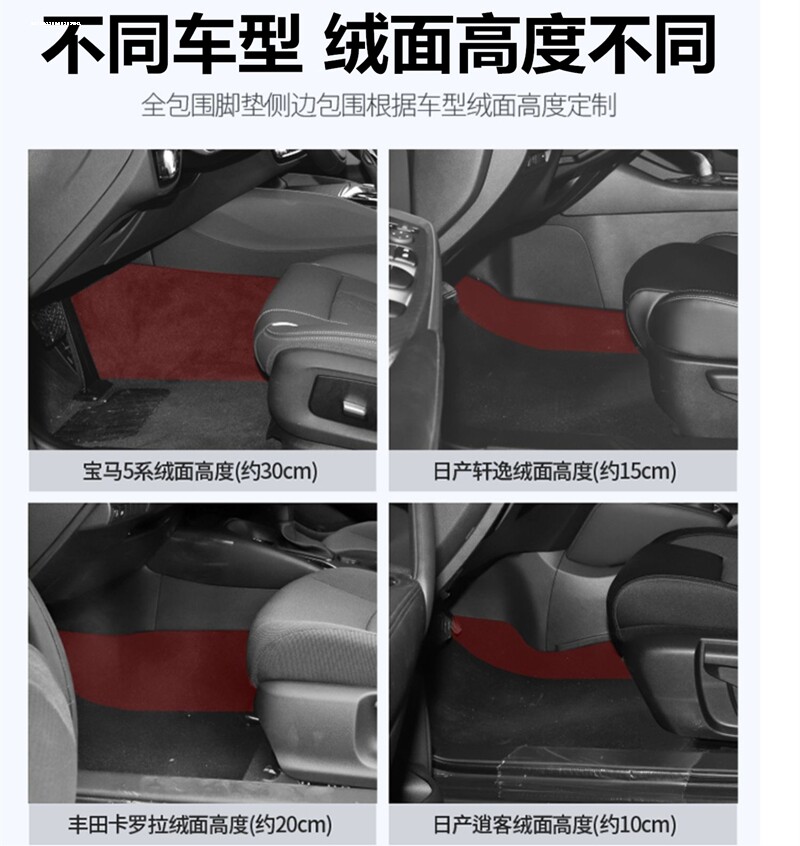 不同车型 绒面高度不同

全包围脚垫侧边包围根据车型绒面高度定制

宝马5系绒面高度(约30cm)

日产轩逸绒面高度(约15cm)

丰田卡罗拉绒面高度(约20cm)

日产逍客绒面高度(约10cm)