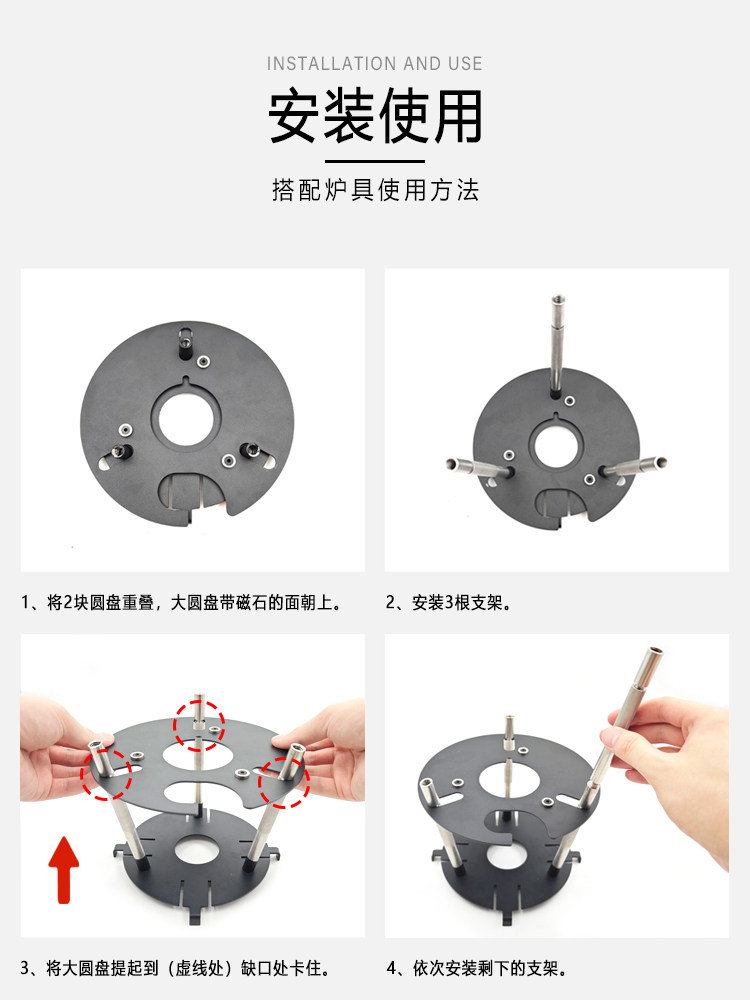 INSTALLATION AND USE

安装使用

搭配炉具使用方法

1、将2块圆盘重叠，大圆盘带磁石的面朝上。

2、安装3根支架。

3、将大圆盘提起到（虚线处）缺口处卡住。

4、依次安装剩下的支架。