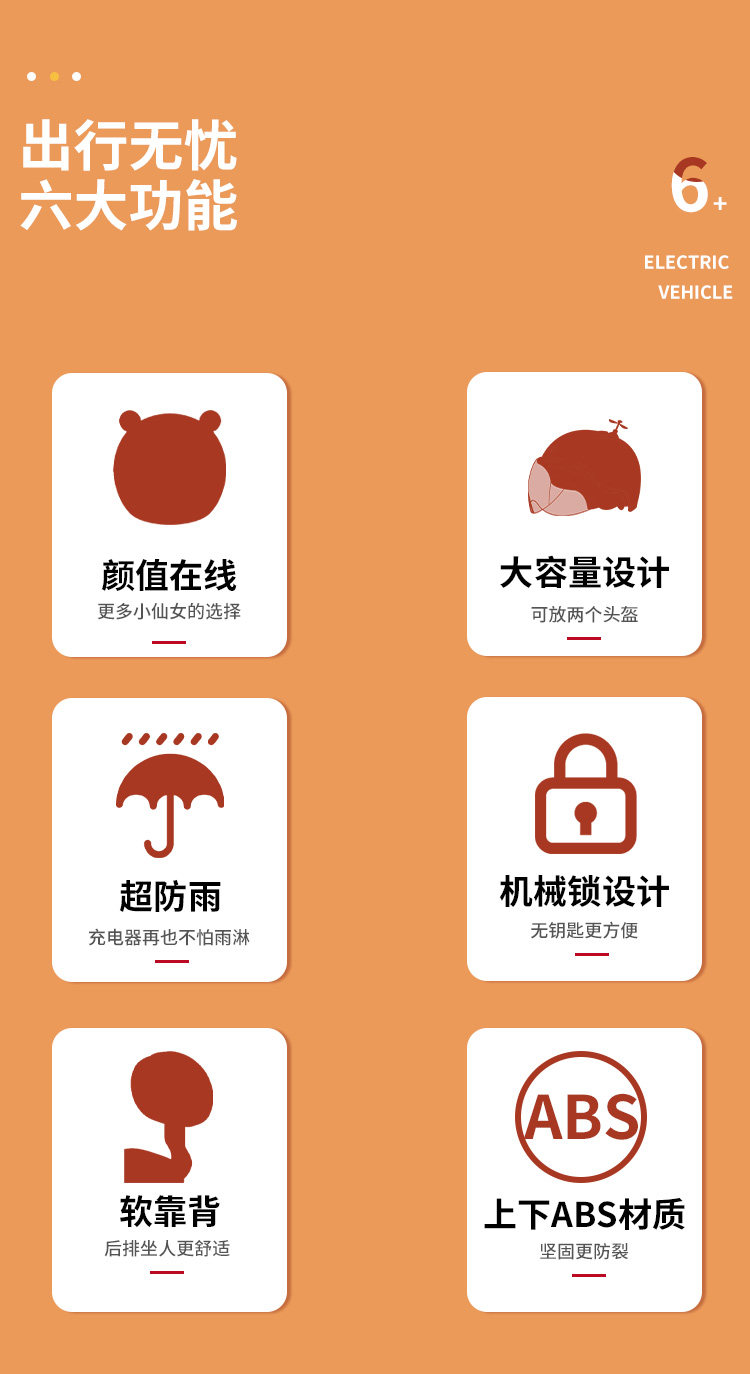 出行无忧
六大功能

6+

ELECTRIC
VEHICLE

颜值在线
更多小仙女的选择

大容量设计
可放两个头盔

超防雨
充电器再也不怕雨淋

机械锁设计
无钥匙更方便

软靠背
后排坐人更舒适

ABS

上下ABS材质
坚固更防裂