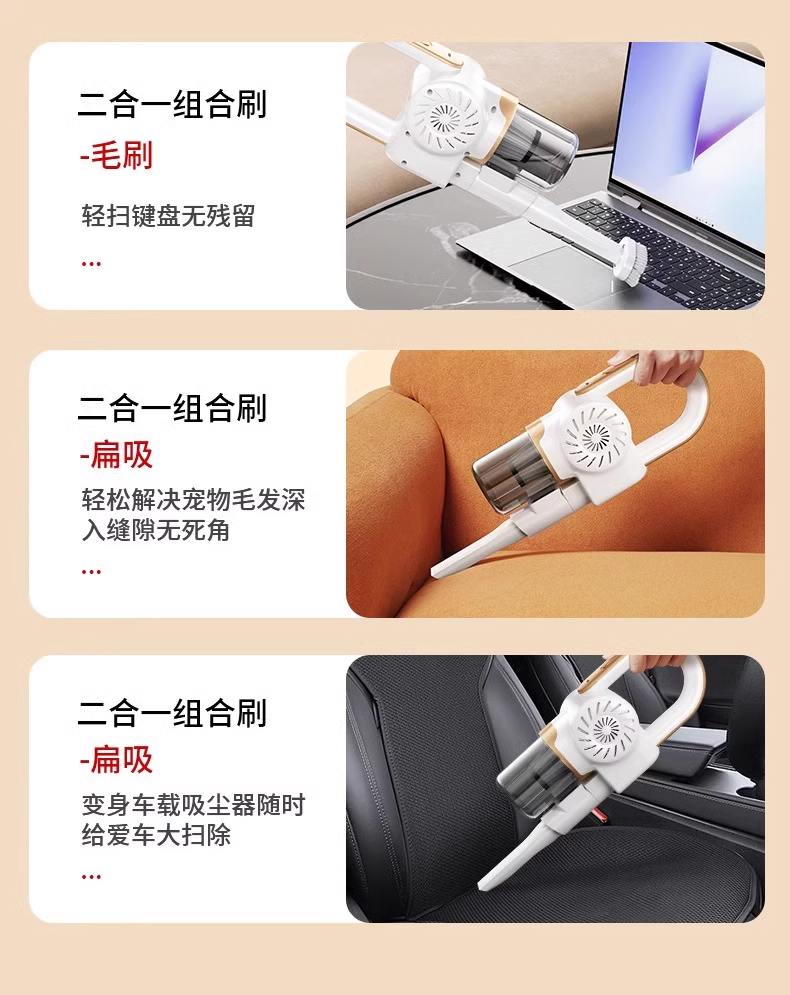 二合一组合刷
-毛刷

轻扫键盘无残留
...

二合一组合刷
-扁吸

轻松解决宠物毛发深入缝隙无死角
...

二合一组合刷
-扁吸

变身车载吸尘器随时给爱车大扫除
...