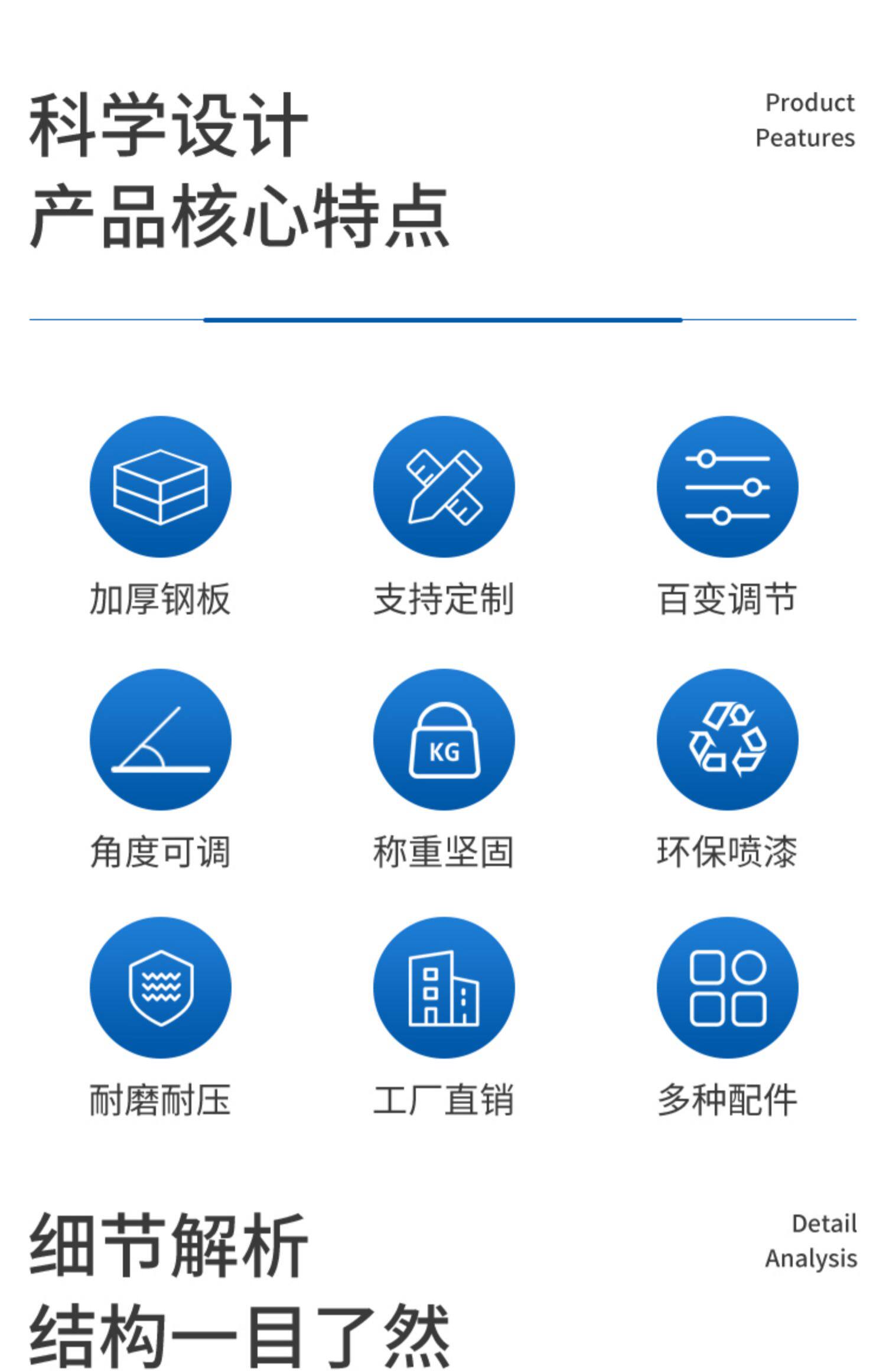 科学设计
产品核心特点

Product
Peatures

加厚钢板

支持定制

百变调节

KG

角度可调

称重坚固

环保喷漆

耐磨耐压

工厂直销

多种配件

细节解析
结构一目了然

Detail
Analysis