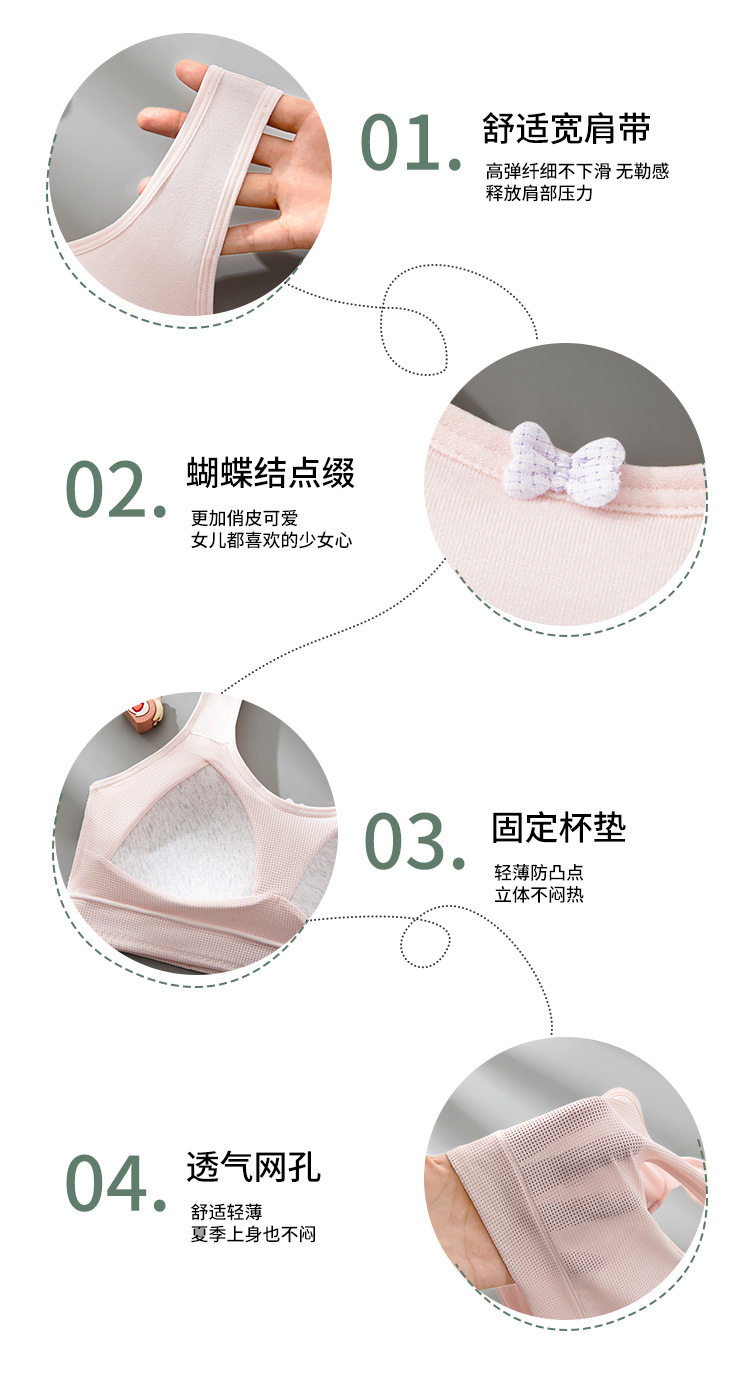 01. 舒适宽肩带
高弹纤细不下滑 无勒感
释放肩部压力

02. 蝴蝶结点缀
更加俏皮可爱
女儿都喜欢的少女心

03. 固定杯垫
轻薄防凸点
立体不闷热

04. 透气网孔
舒适轻薄
夏季上身也不闷