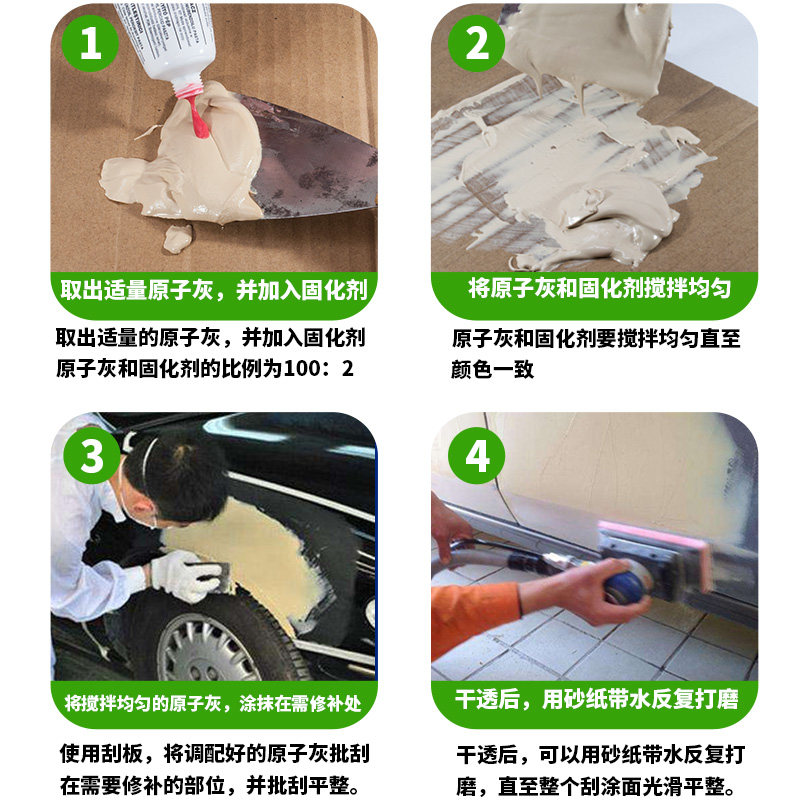 1

取出适量原子灰，并加入固化剂

取出适量的原子灰，并加入固化剂
原子灰和固化剂的比例为100：2

2

将原子灰和固化剂搅拌均匀

原子灰和固化剂要搅拌均匀直至颜色一致

3

将搅拌均匀的原子灰，涂抹在需修补处

使用刮板，将调配好的原子灰批刮在需要修补的部位，并批刮平整。

4

干透后，用砂纸带水反复打磨

干透后，可以用砂纸带水反复打磨，直至整个刮涂面光滑平整。